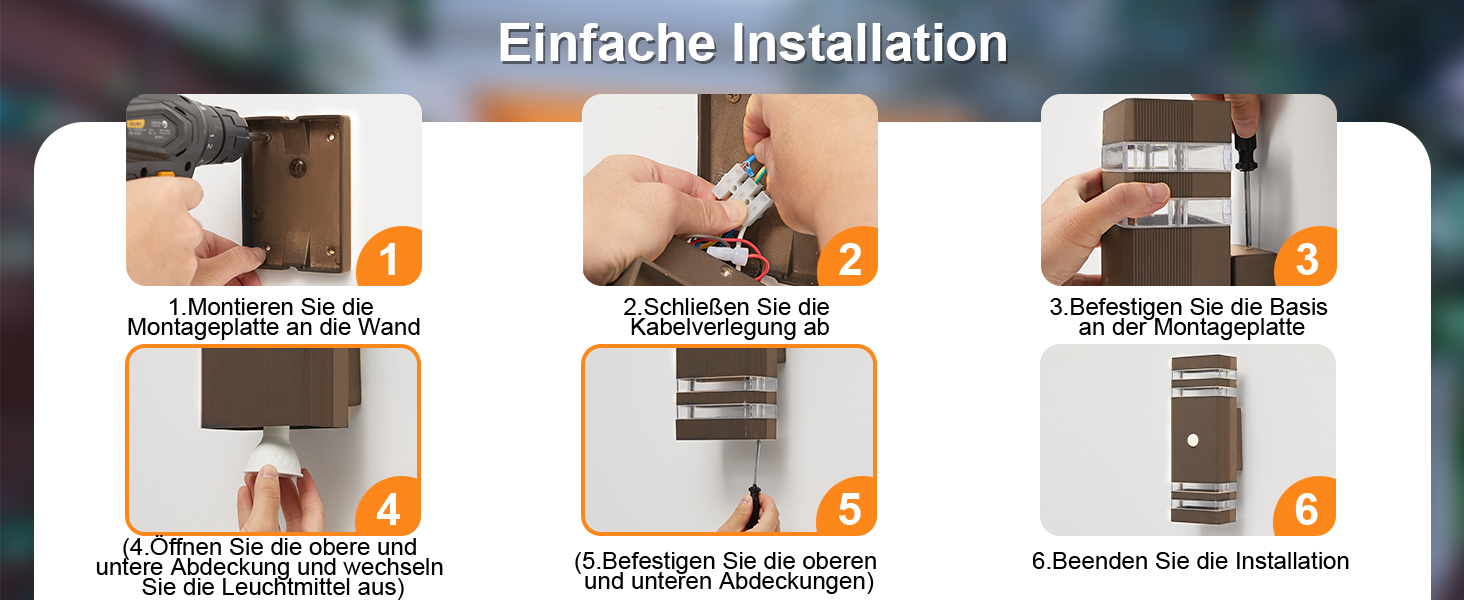 Einfache Installation

1

1.Montieren Sie die Montageplatte an die Wand

2

2.Schließen Sie die Kabelverlegung ab

3

3.Befestigen Sie die Basis an der Montageplatte

4

(4.Öffnen Sie die obere und untere Abdeckung und wechseln Sie die Leuchtmittel aus)

5

(5.Befestigen Sie die oberen und unteren Abdeckungen)

6

6.Beenden Sie die Installation