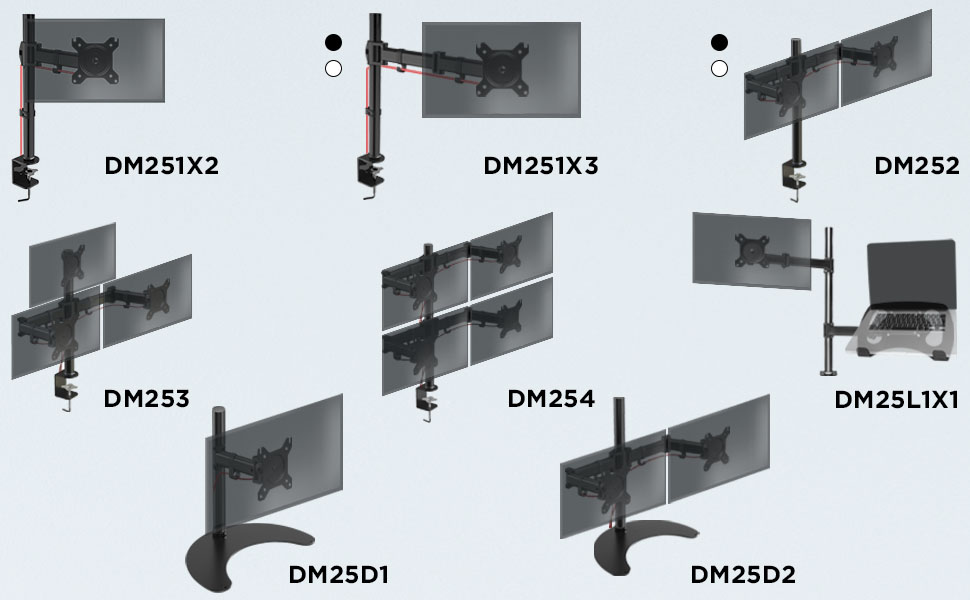 DM251X2

DM251X3

DM252

DM253

DM254

DM25L1X1

DM25D1

DM25D2