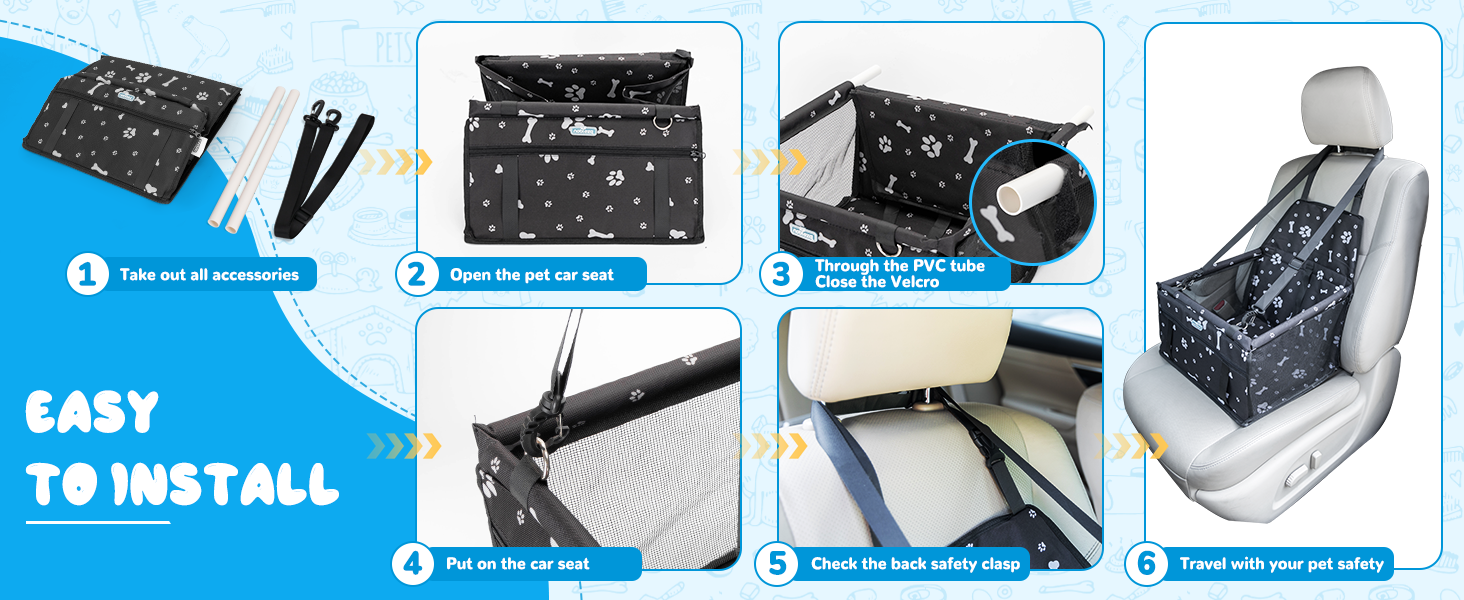 1 Take out all accessories

2 Open the pet car seat

3 Through the PVC tube Close the Velcro

EASY TO INSTALL

4 Put on the car seat

5 Check the back safety clasp

6 Travel with your pet safety