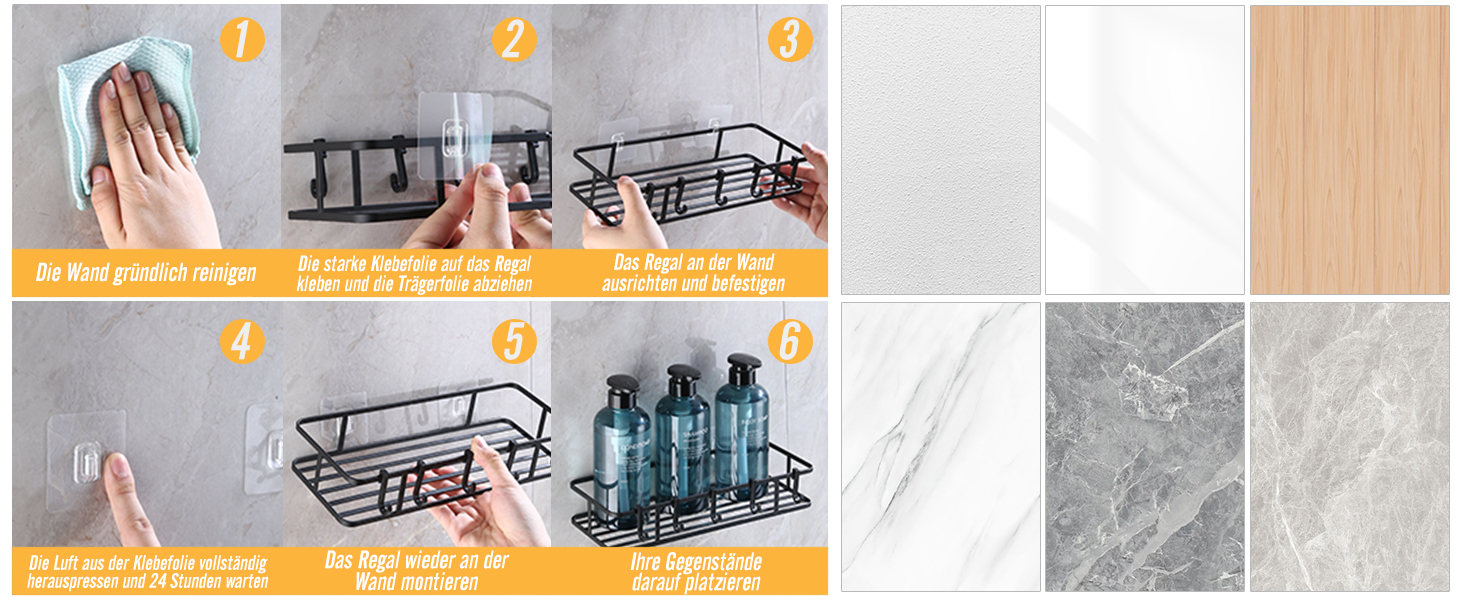 1

Die Wand gründlich reinigen

2

Die starke Klebefolie auf das Regal kleben und die Trägerfolie abziehen

3

Das Regal an der Wand ausrichten und befestigen

4

Die Luft aus der Klebefolie vollständig herauspressen und 24 Stunden warten

5

Das Regal wieder an der Wand montieren

6

Ihre Gegenstände darauf platzieren