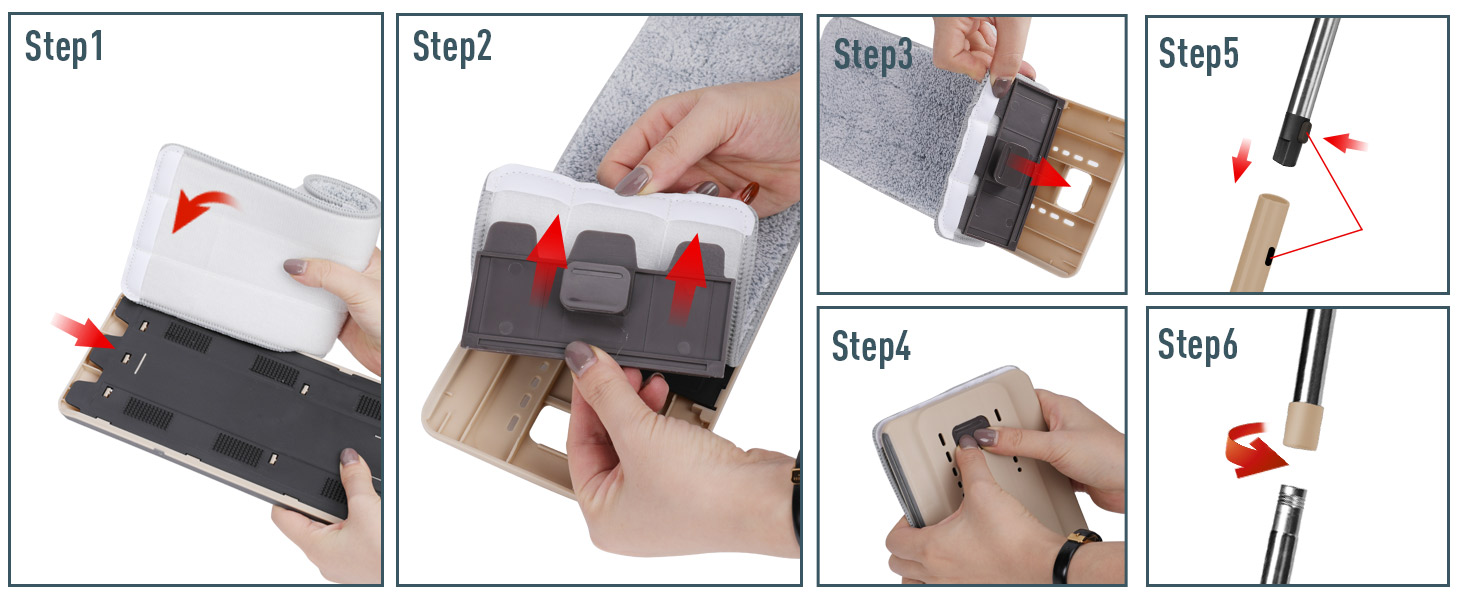 Step1

Step2

Step3

Step4

Step5

Step6