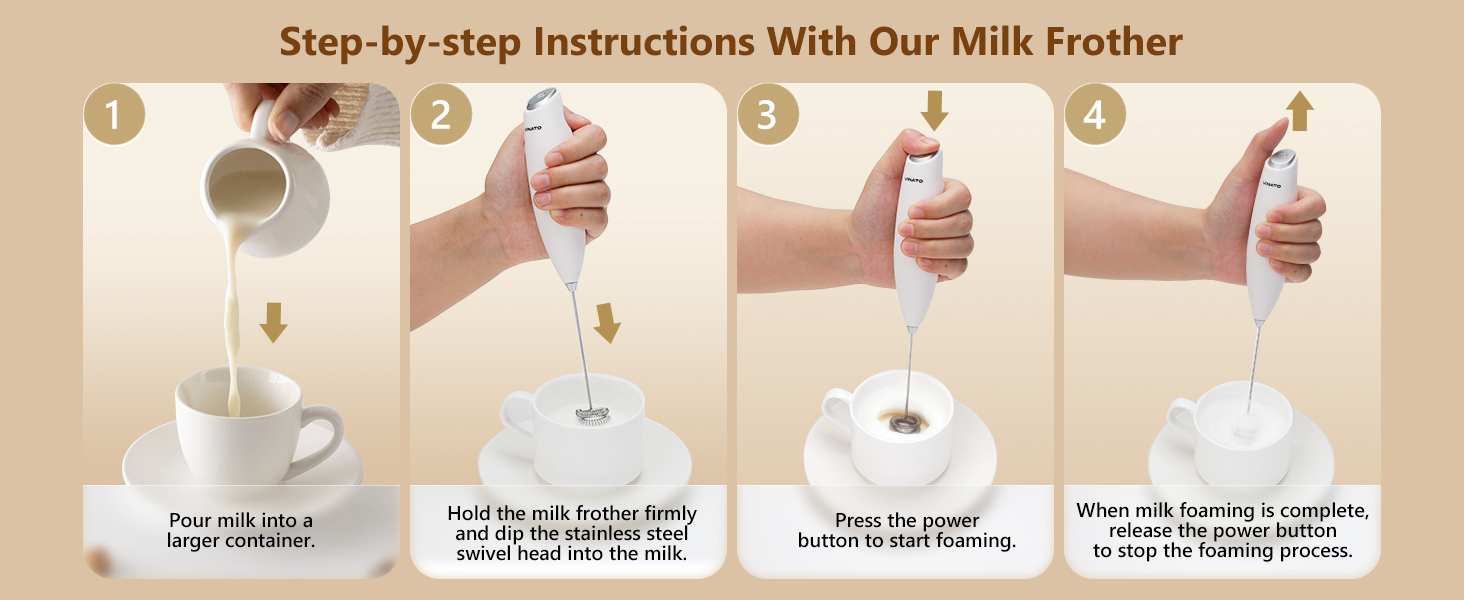 Step-by-step Instructions With Our Milk Frother

1

Pour milk into a larger container.

2

VNATO

Hold the milk frother firmly and dip the stainless steel swivel head into the milk.

3

VNATO

Press the power button to start foaming.

4

VNATO

When milk foaming is complete, release the power button to stop the foaming process.