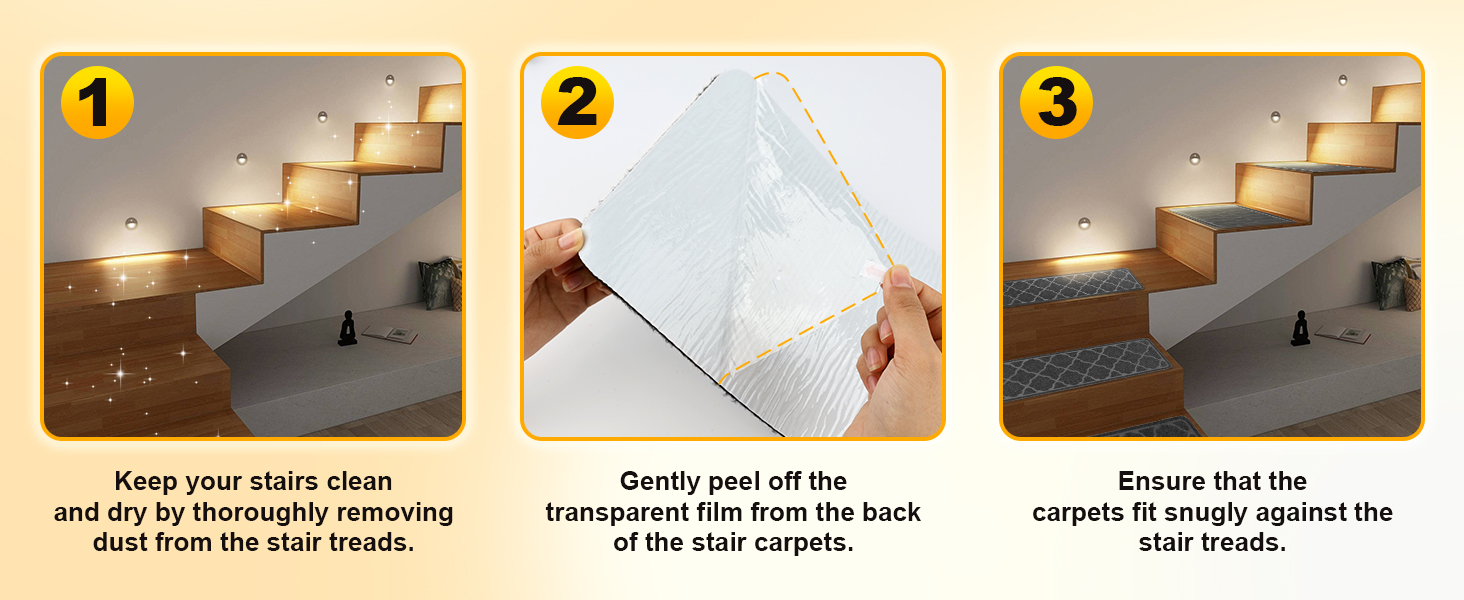 1

Keep your stairs clean and dry by thoroughly removing dust from the stair treads.

2

Gently peel off the transparent film from the back of the stair carpets.

3

Ensure that the carpets fit snugly against the stair treads.