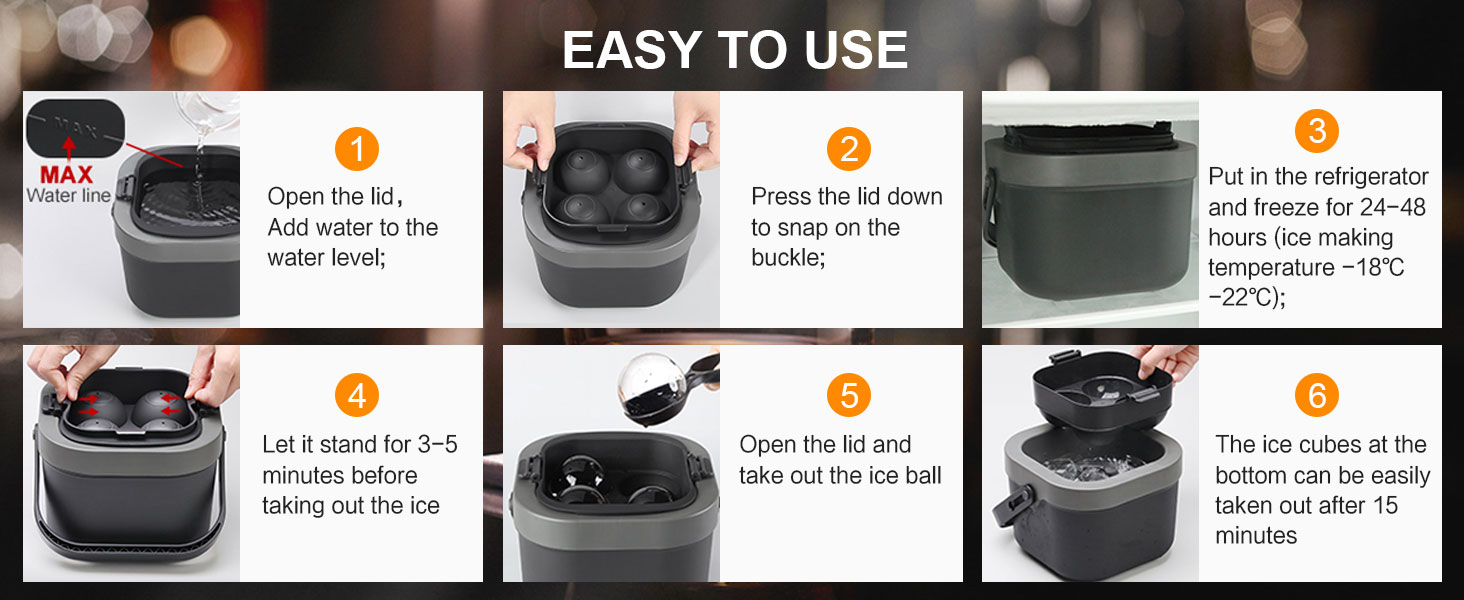 EASY TO USE

MAX

MAX
Water line

1
Open the lid，
Add water to the water level;

2
Press the lid down to snap on the buckle;

3
Put in the refrigerator and freeze for 24-48 hours (ice making temperature -18℃ -22℃);

4
Let it stand for 3-5 minutes before taking out the ice

5
Open the lid and take out the ice ball

6
The ice cubes at the bottom can be easily taken out after 15 minutes