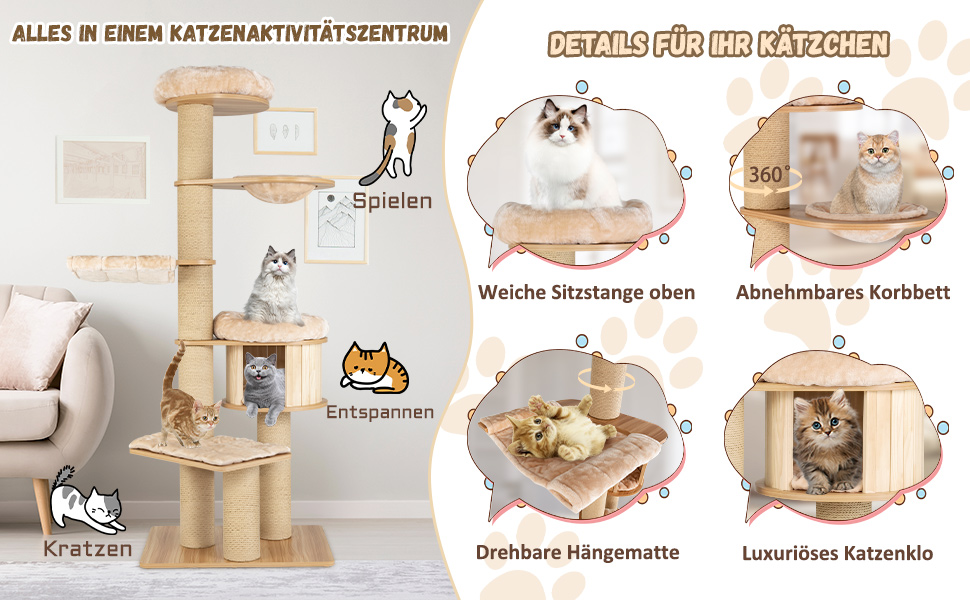 ALLES IN EINEM KATZENAKTIVITÄTSZENTRUM

Spielen

Entspannen

Kratzen

DETAILS FÜR IHR KÄTZCHEN

Weiche Sitzstange oben

360°

Abnehmbares Korbbett

Drehbare Hängematte

Luxuriöses Katzenklo