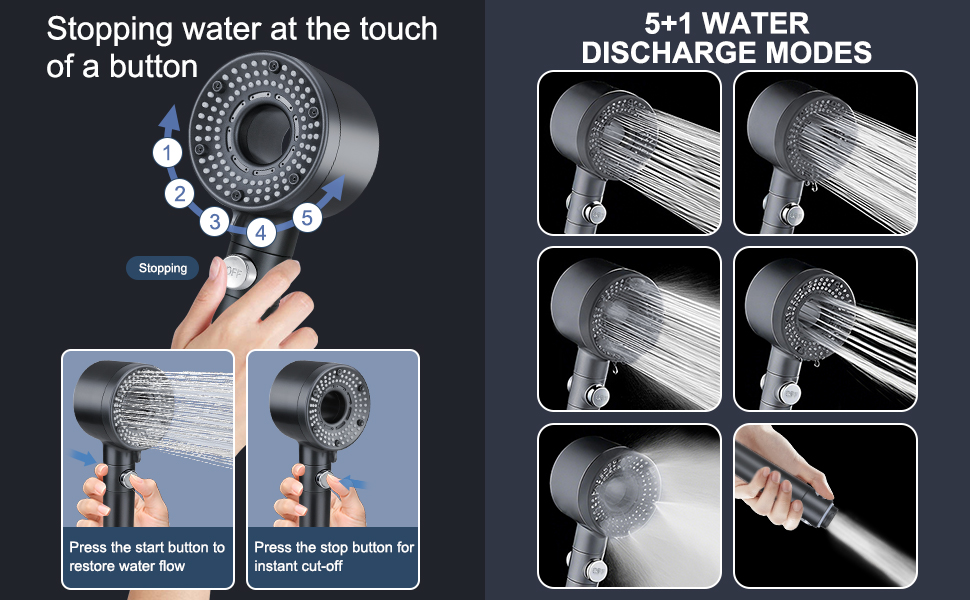 Stopping water at the touch of a button

1
2
3
4
5

Stopping

OFF

Press the start button to restore water flow

Press the stop button for instant cut-off

5+1 WATER DISCHARGE MODES