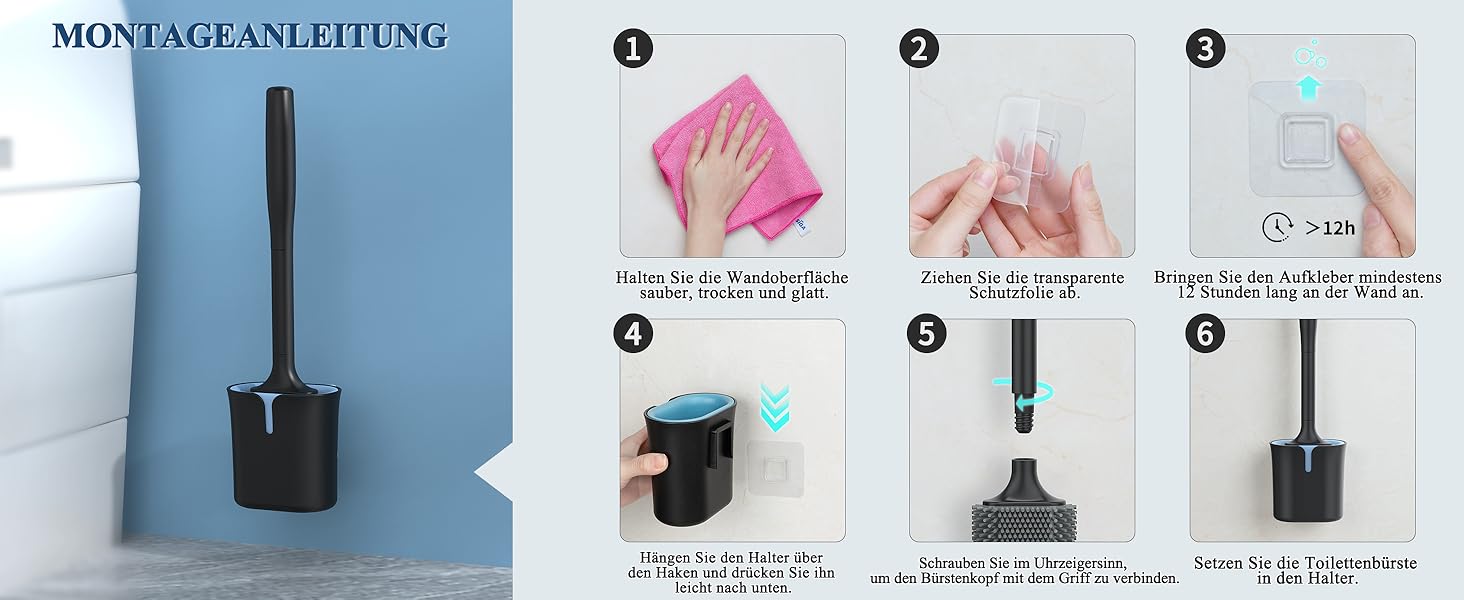 MONTAGEANLEITUNG

1

Halten Sie die Wandoberfläche sauber, trocken und glatt.

2

Ziehen Sie die transparente Schutzfolie ab.

3

>12h

Bringen Sie den Aufkleber mindestens 12 Stunden lang an der Wand an.

4

Hängen Sie den Halter über den Haken und drücken Sie ihn leicht nach unten.

5

Schrauben Sie im Uhrzeigersinn, um den Bürstenkopf mit dem Griff zu verbinden.

6

Setzen Sie die Toilettenbürste in den Halter.