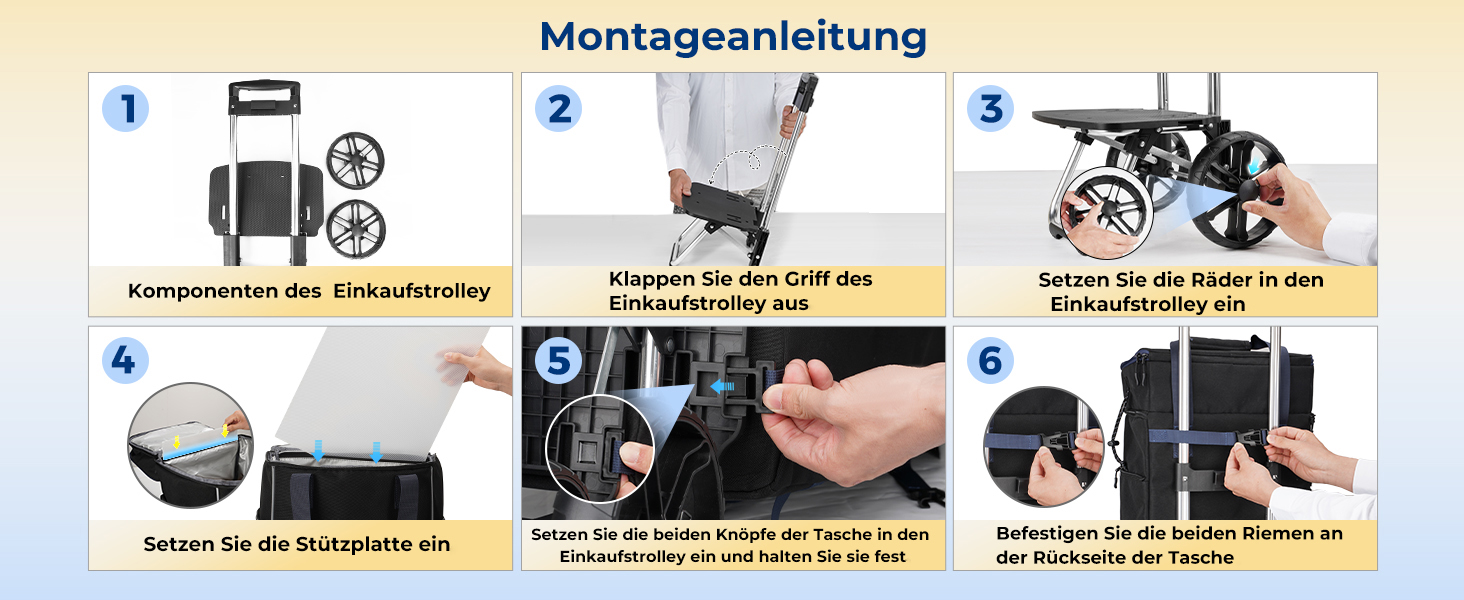 Montageanleitung

1

Komponenten des Einkaufstrolley

2

Klappen Sie den Griff des Einkaufstrolley aus

3

Setzen Sie die Räder in den Einkaufstrolley ein

4

Setzen Sie die Stützplatte ein

5

Setzen Sie die beiden Knöpfe der Tasche in den Einkaufstrolley ein und halten Sie sie fest

6

Befestigen Sie die beiden Riemen an der Rückseite der Tasche