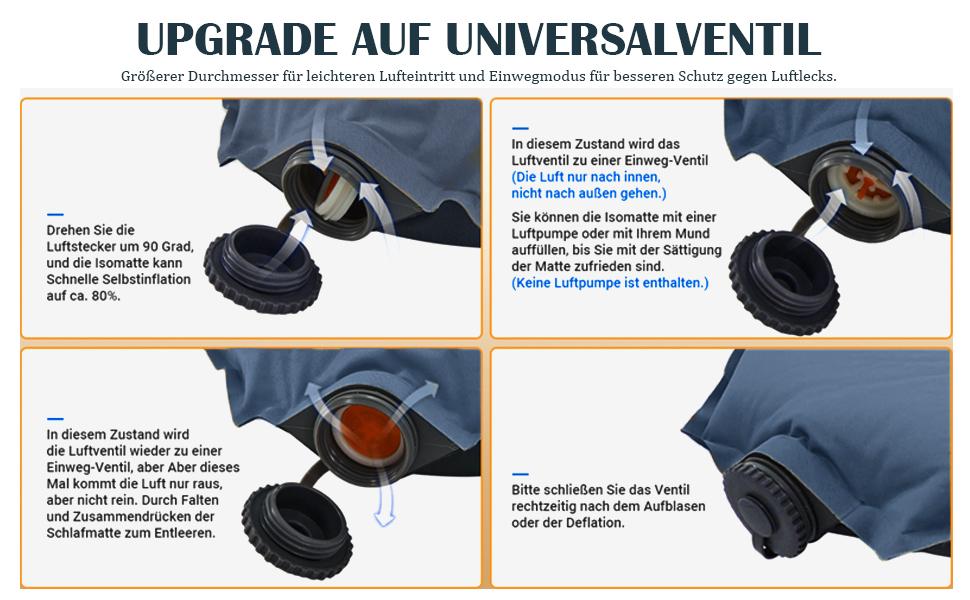 UPGRADE AUF UNIVERSALVENTIL

Größerer Durchmesser für leichteren Lufteintritt und Einwegmodus für besseren Schutz gegen Luftlecks.

Drehen Sie die Luftstecker um 90 Grad, und die Isomatte kann Schnelle Selbstinflation auf ca. 80%.

In diesem Zustand wird das Luftventil zu einer Einweg-Ventil (Die Luft nur nach innen, nicht nach außen gehen.)

Sie können die Isomatte mit einer Luftpumpe oder mit Ihrem Mund auffüllen, bis Sie mit der Sättigung der Matte zufrieden sind. (Keine Luftpumpe ist enthalten.)

In diesem Zustand wird die Luftventil wieder zu einer Einweg-Ventil, aber Aber dieses Mal kommt die Luft nur raus, aber nicht rein. Durch Falten und Zusammendrücken der Schlafmatte zum Entleeren.

Bitte schließen Sie das Ventil rechtzeitig nach dem Aufblasen oder der Deflation.