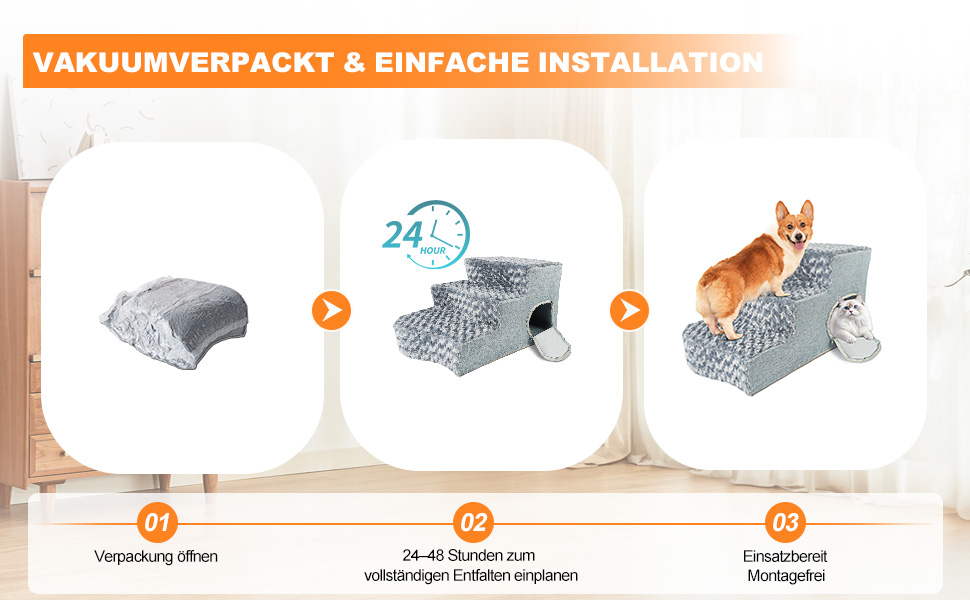 VAKUUMVERPACKT & EINFACHE INSTALLATION

24 HOUR

01
Verpackung öffnen

02
24–48 Stunden zum vollständigen Entfalten einplanen

03
Einsatzbereit
Montagefrei