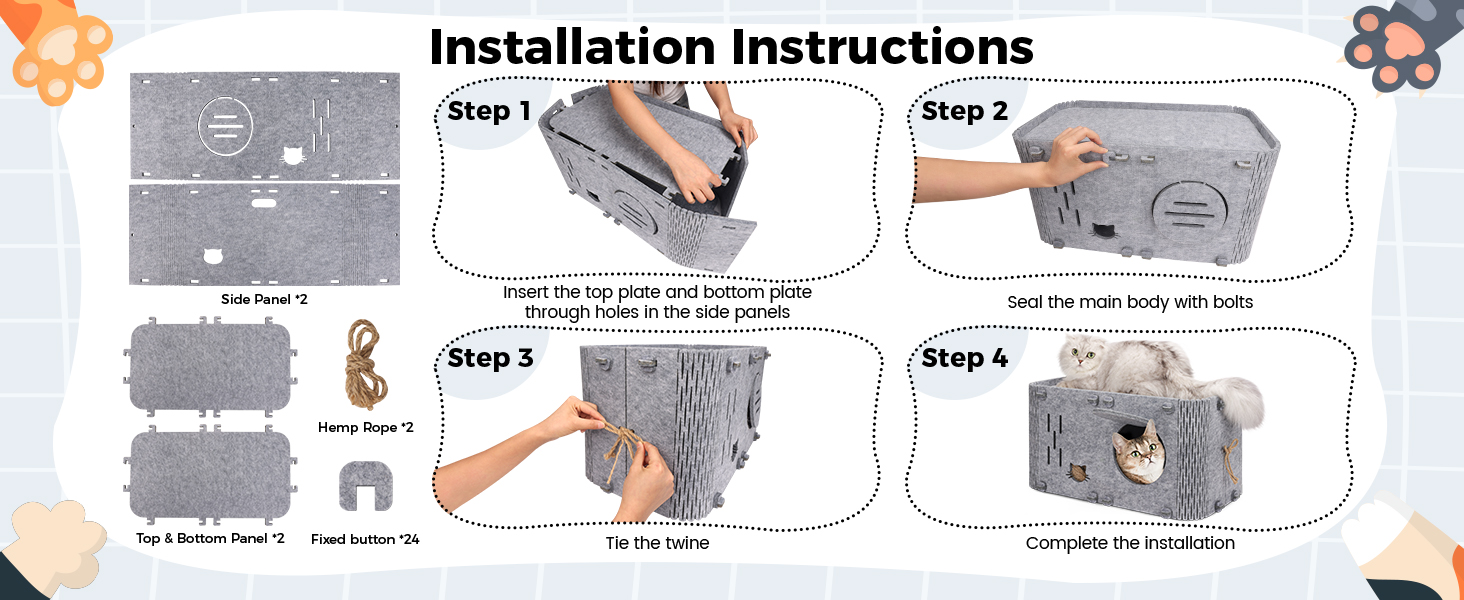 Installation Instructions

Side Panel *2

Hemp Rope *2

Top & Bottom Panel *2

Fixed button *24

Step 1

Insert the top plate and bottom plate through holes in the side panels

Step 2

Seal the main body with bolts

Step 3

Tie the twine

Step 4

Complete the installation