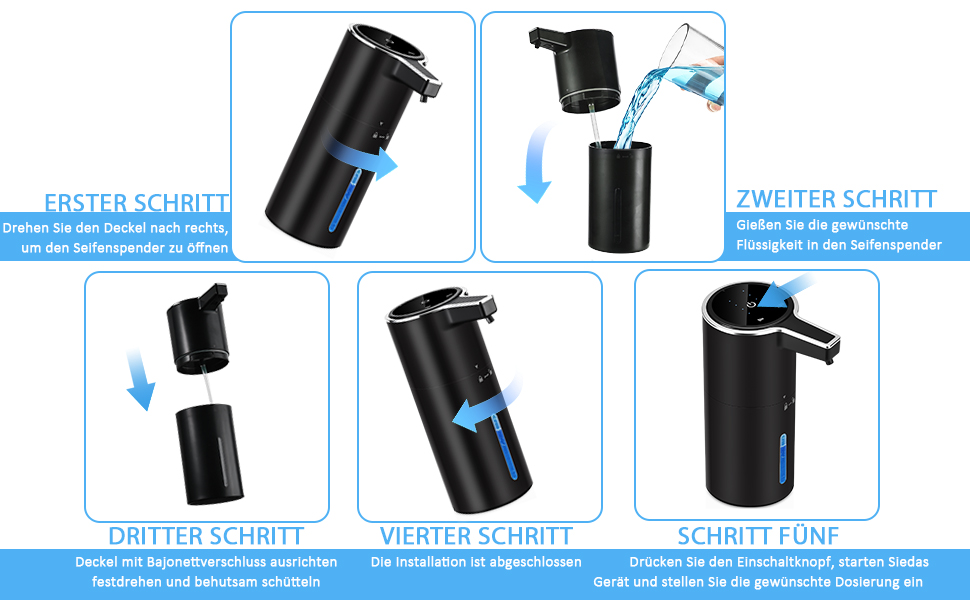 ERSTER SCHRITT
Drehen Sie den Deckel nach rechts, um den Seifenspender zu öffnen

ZWEITER SCHRITT
Gießen Sie die gewünschte Flüssigkeit in den Seifenspender

DRITTER SCHRITT
Deckel mit Bajonettverschluss ausrichten festdrehen und behutsam schütteln

VIERTER SCHRITT
Die Installation ist abgeschlossen

SCHRITT FÜNF
Drücken Sie den Einschaltknopf, starten Siedas Gerät und stellen Sie die gewünschte Dosierung ein