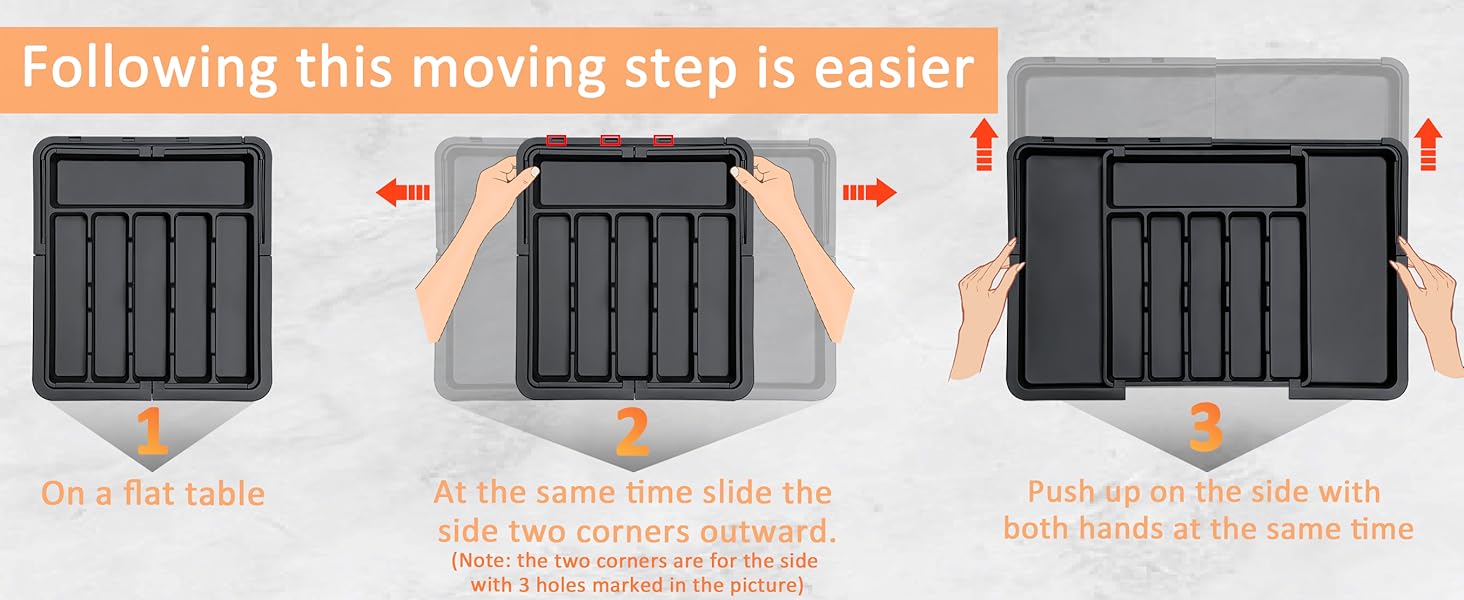 Following this moving step is easier

1

On a flat table

2

At the same time slide the side two corners outward.

(Note: the two corners are for the side with 3 holes marked in the picture)

3

Push up on the side with both hands at the same time