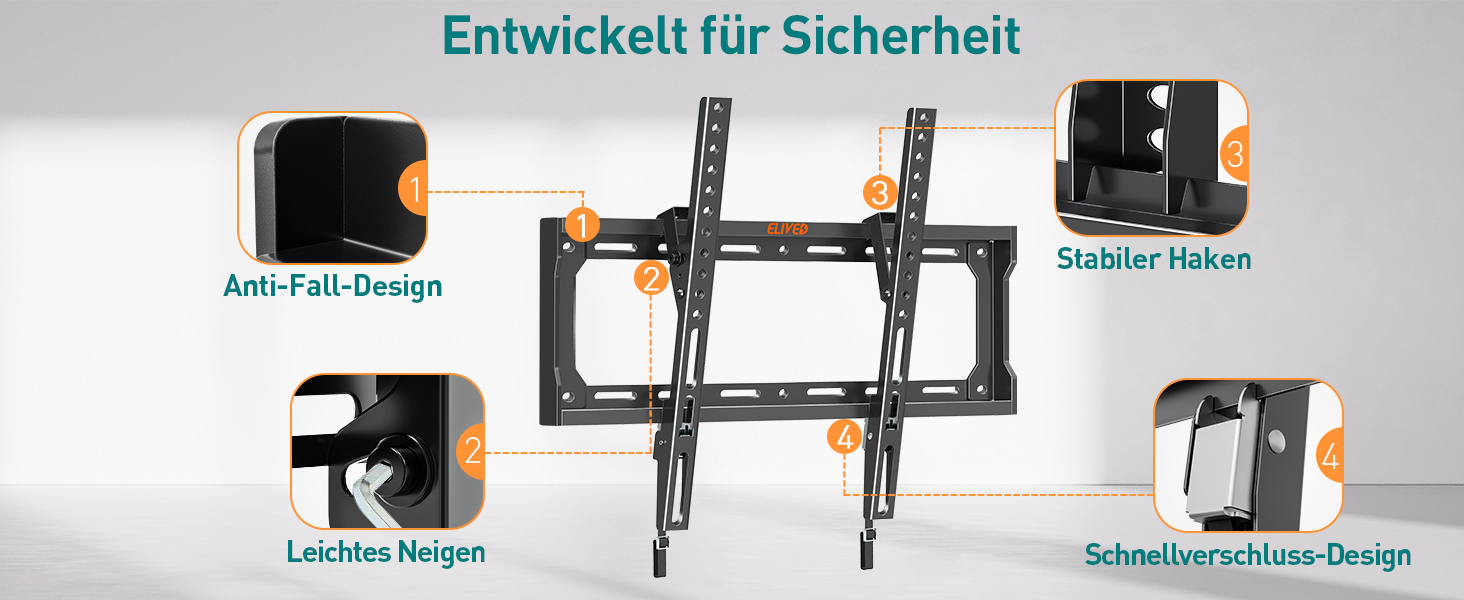 Entwickelt für Sicherheit

1

Anti-Fall-Design

1

ELIVED

2

3

3

Stabiler Haken

2

Leichtes Neigen

4

4

Schnellverschluss-Design