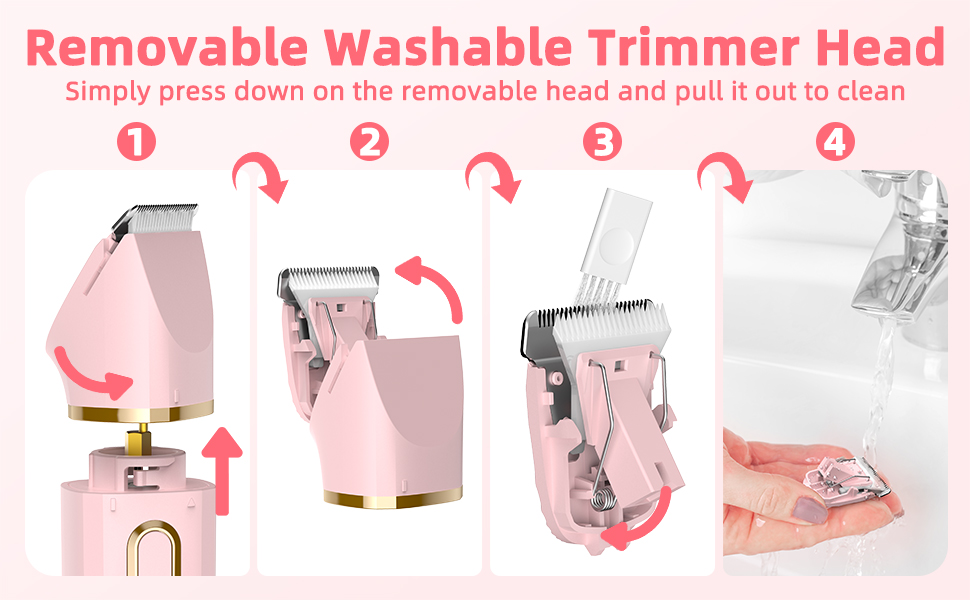 Removable Washable Trimmer Head
Simply press down on the removable head and pull it out to clean

1

2

3

4