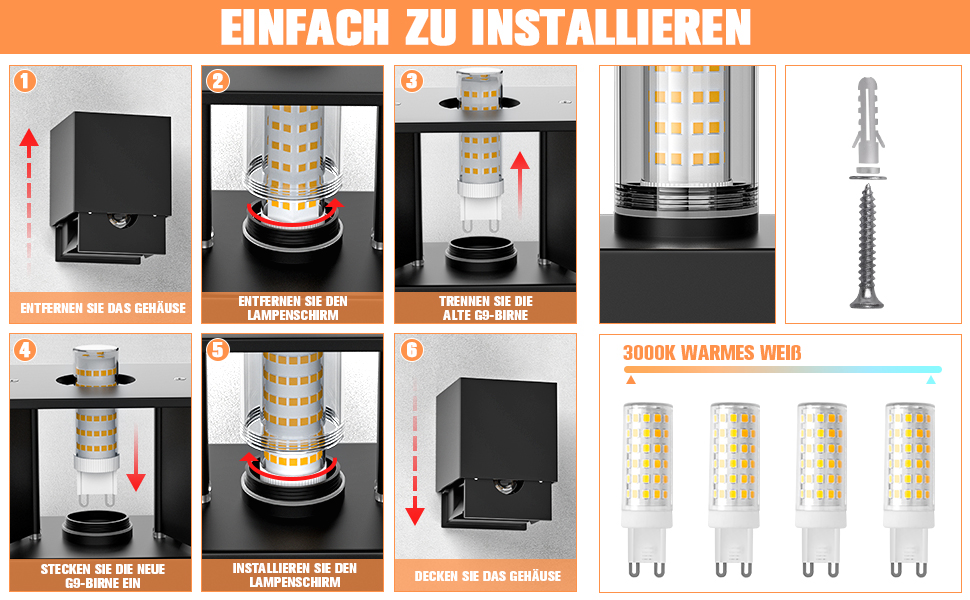 EINFACH ZU INSTALLIEREN

1
ENTFERNEN SIE DAS GEHÄUSE

2
ENTFERNEN SIE DEN LAMPENSCHIRM

3
TRENNEN SIE DIE ALTE G9-BIRNE

4
STECKEN SIE DIE NEUE G9-BIRNE EIN

5
INSTALLIEREN SIE DEN LAMPENSCHIRM

6
DECKEN SIE DAS GEHÄUSE

3000K WARMES WEIß