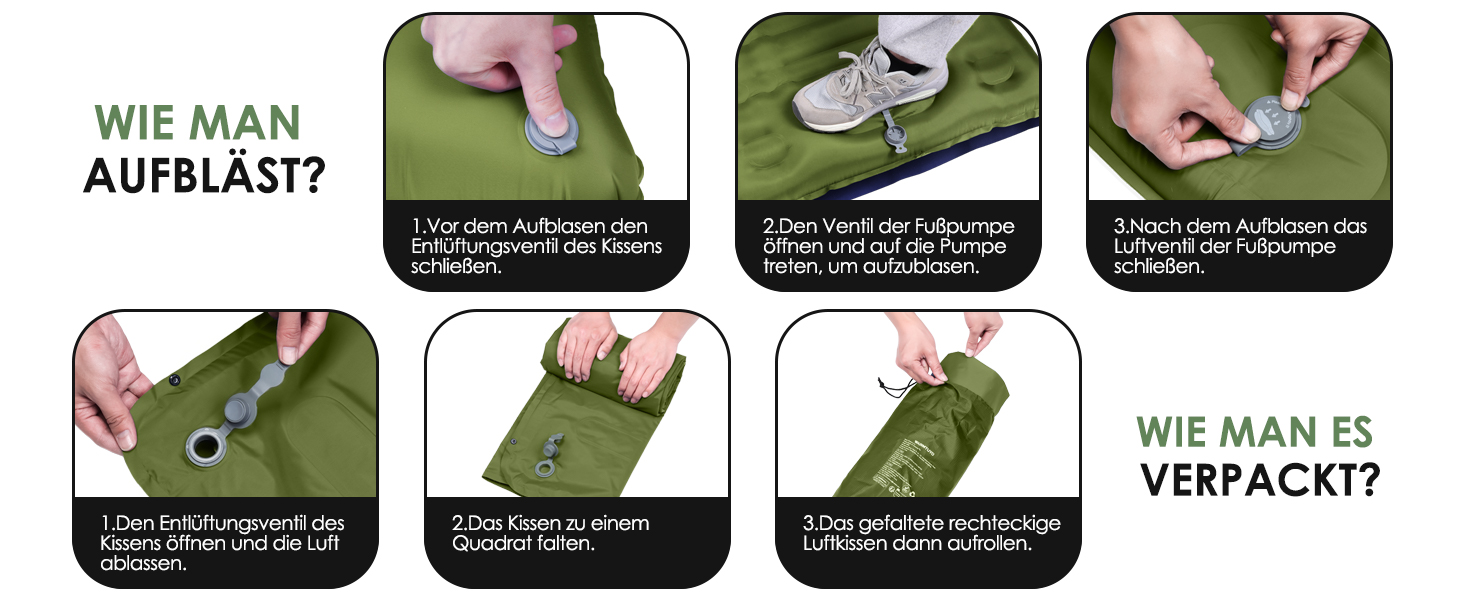 WIE MAN
AUFBLÄST?

1.Vor dem Aufblasen den Entlüftungsventil des Kissens schließen.

2.Den Ventil der Fußpumpe öffnen und auf die Pumpe treten, um aufzublasen.

3.Nach dem Aufblasen das Luftventil der Fußpumpe schließen.

1.Den Entlüftungsventil des Kissens öffnen und die Luft ablassen.

2.Das Kissen zu einem Quadrat falten.

3.Das gefaltete rechteckige Luftkissen dann aufrollen.

WIE MAN ES
VERPACKT?