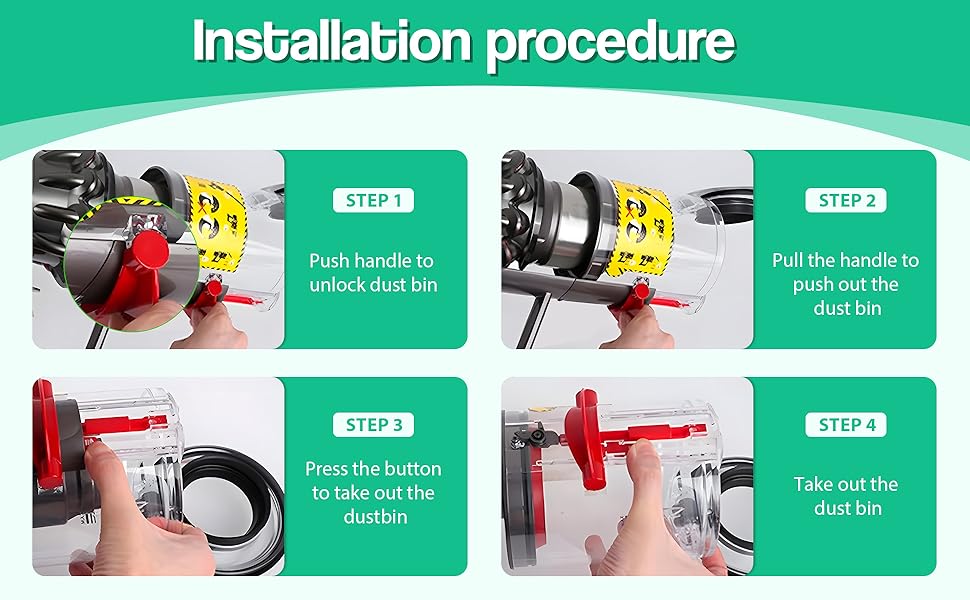 Installation procedure

STEP 1

Push handle to unlock dust bin

STEP 2

Pull the handle to push out the dust bin

STEP 3

Press the button to take out the dustbin

STEP 4

Take out the dust bin