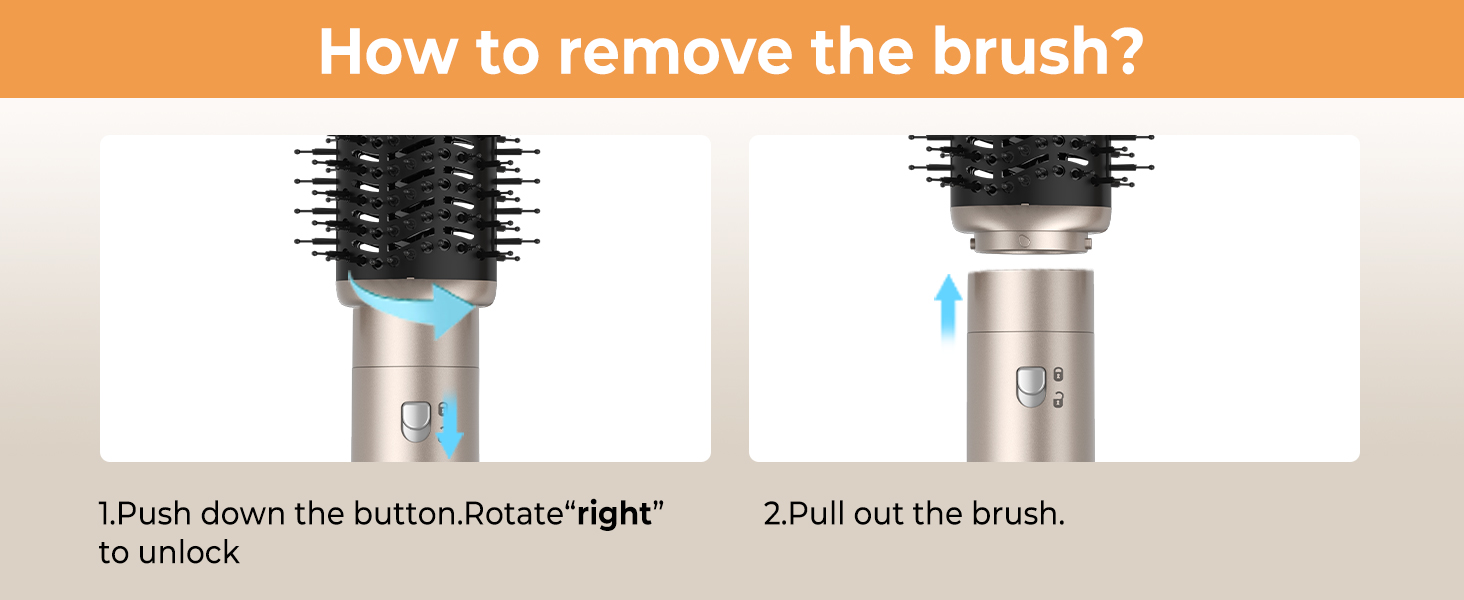 How to remove the brush?

1.Push down the button.Rotate“right” to unlock

2.Pull out the brush.