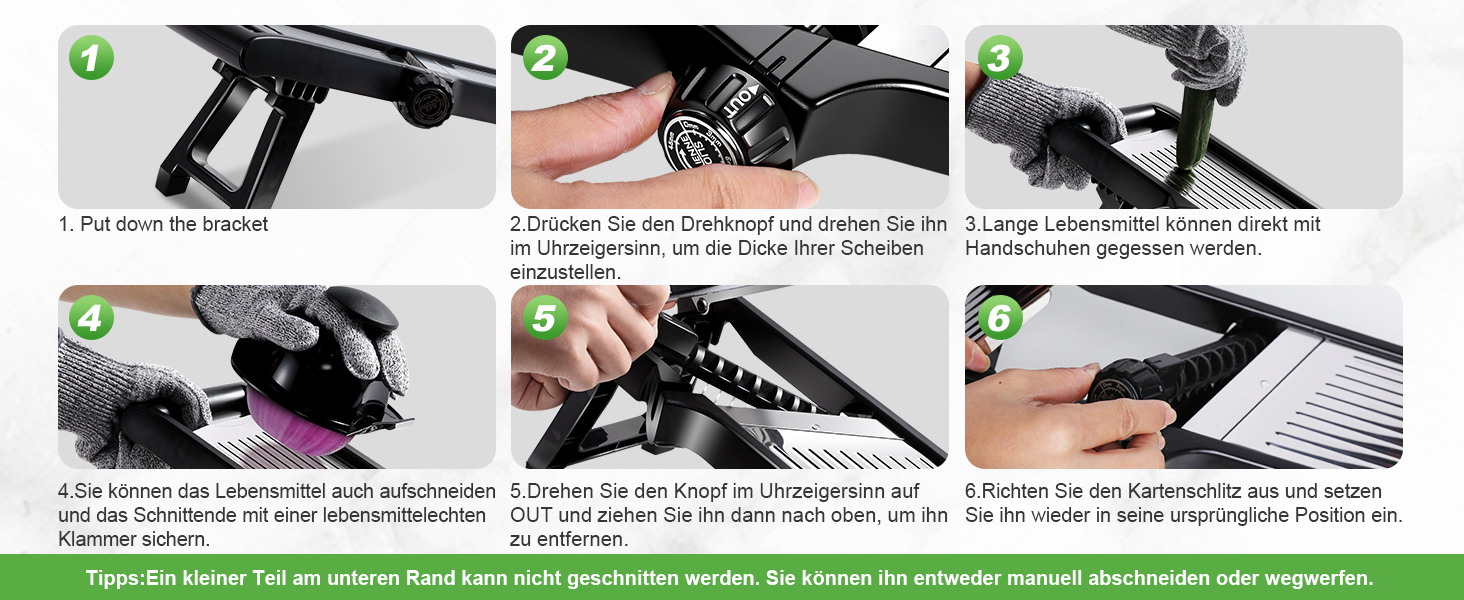 1

1. Put down the bracket

2

OUT

2.Drücken Sie den Drehknopf und drehen Sie ihn im Uhrzeigersinn, um die Dicke Ihrer Scheiben einzustellen.

3

3.Lange Lebensmittel können direkt mit Handschuhen gegessen werden.

4

4.Sie können das Lebensmittel auch aufschneiden und das Schnittende mit einer lebensmittelechten Klammer sichern.

5

5.Drehen Sie den Knopf im Uhrzeigersinn auf OUT und ziehen Sie ihn dann nach oben, um ihn zu entfernen.

6

6.Richten Sie den Kartenschlitz aus und setzen Sie ihn wieder in seine ursprüngliche Position ein.

Tipps:Ein kleiner Teil am unteren Rand kann nicht geschnitten werden. Sie können ihn entweder manuell abschneiden oder wegwerfen.