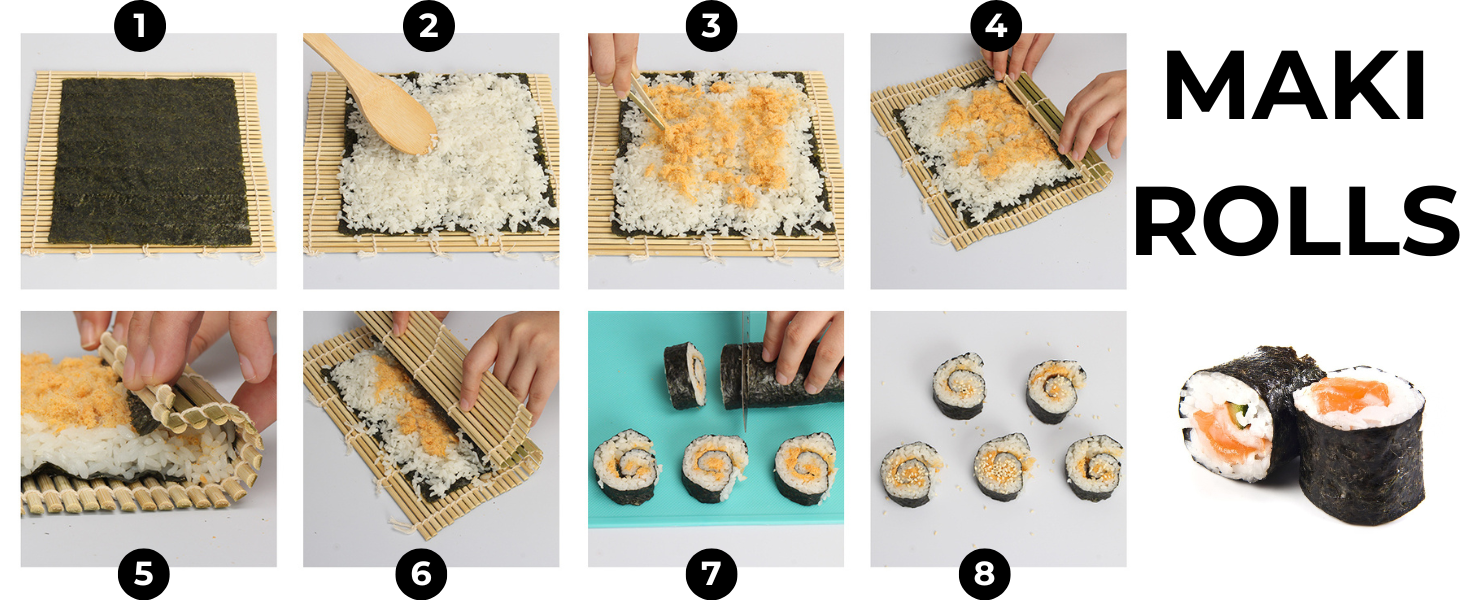 1 2 3 4

MAKI ROLLS

5 6 7 8