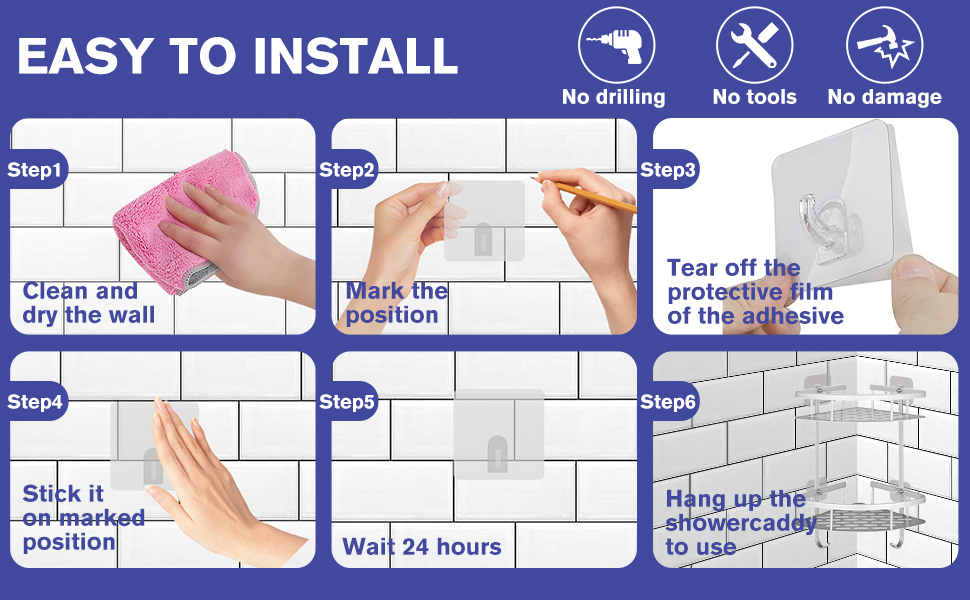 EASY TO INSTALL

No drilling

No tools

No damage

Step1

Clean and dry the wall

Step2

Mark the position

Step3

Tear off the protective film of the adhesive

Step4

Stick it on marked position

Step5

Wait 24 hours

Step6

Hang up the showercaddy to use