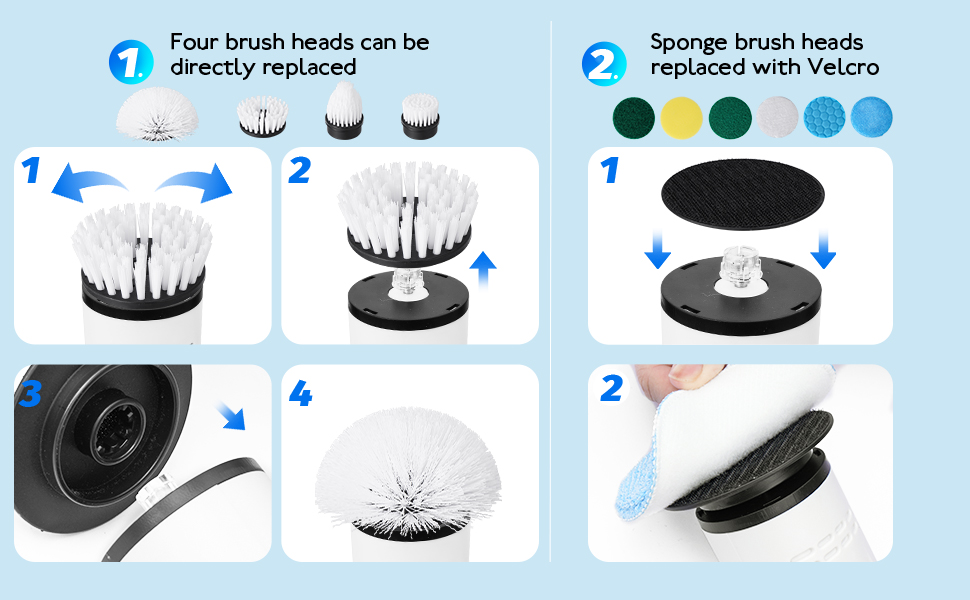 1. Four brush heads can be directly replaced

1

2

3

4

2. Sponge brush heads replaced with Velcro

1

2