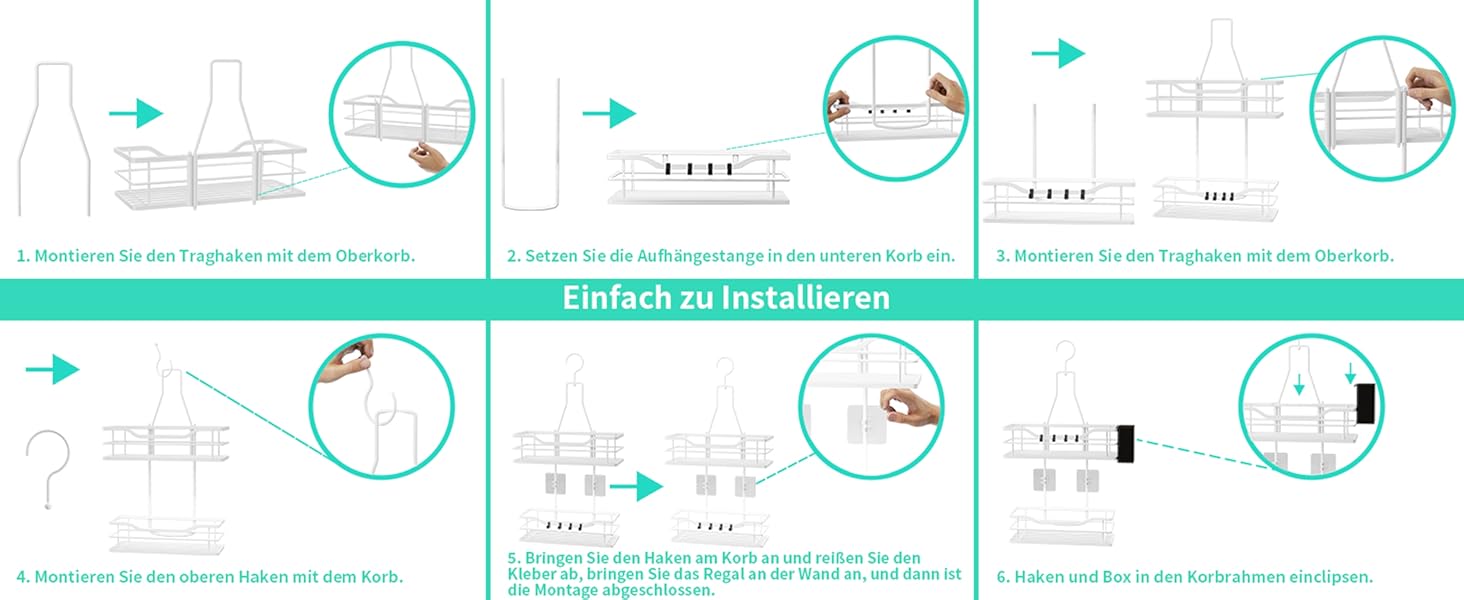 1. Montieren Sie den Traghaken mit dem Oberkorb.

2. Setzen Sie die Aufhängestange in den unteren Korb ein.

3. Montieren Sie den Traghaken mit dem Oberkorb.

Einfach zu Installieren

4. Montieren Sie den oberen Haken mit dem Korb.

5. Bringen Sie den Haken am Korb an und reißen Sie den Kleber ab, bringen Sie das Regal an der Wand an, und dann ist die Montage abgeschlossen.

6. Haken und Box in den Korbrahmen einclipsen.