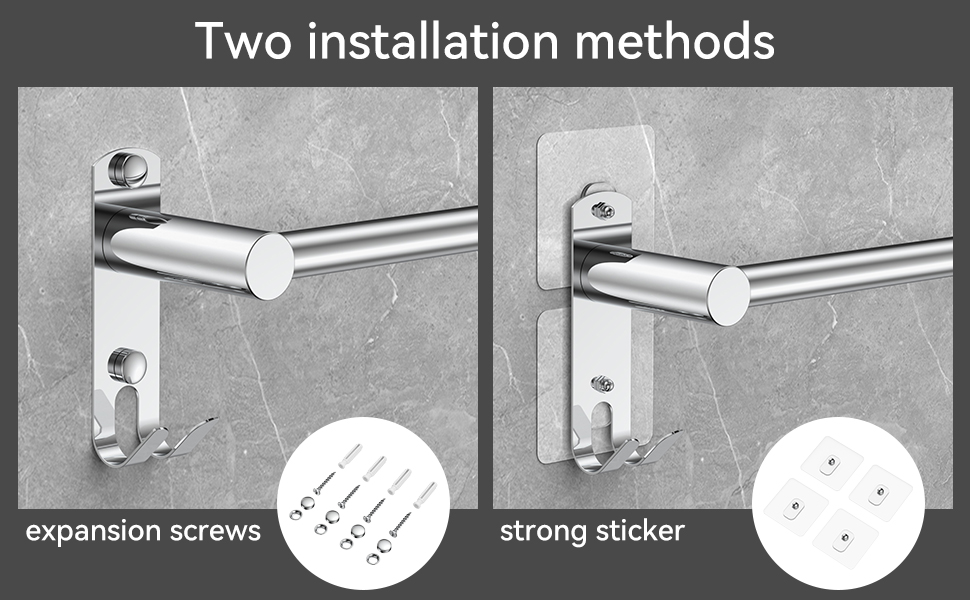 Two installation methods

expansion screws

strong sticker