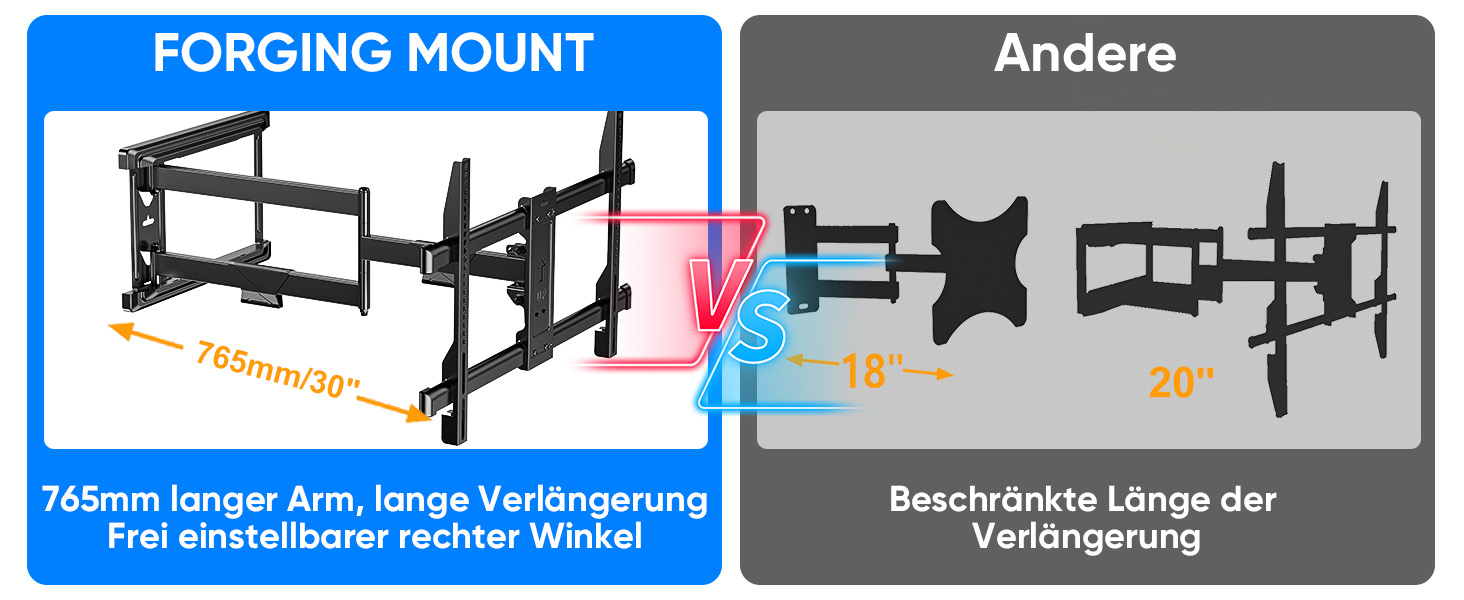 FORGING MOUNT

765mm/30"

765mm langer Arm, lange Verlängerung
Frei einstellbarer rechter Winkel

VS

Andere

18"

20"

Beschränkte Länge der Verlängerung