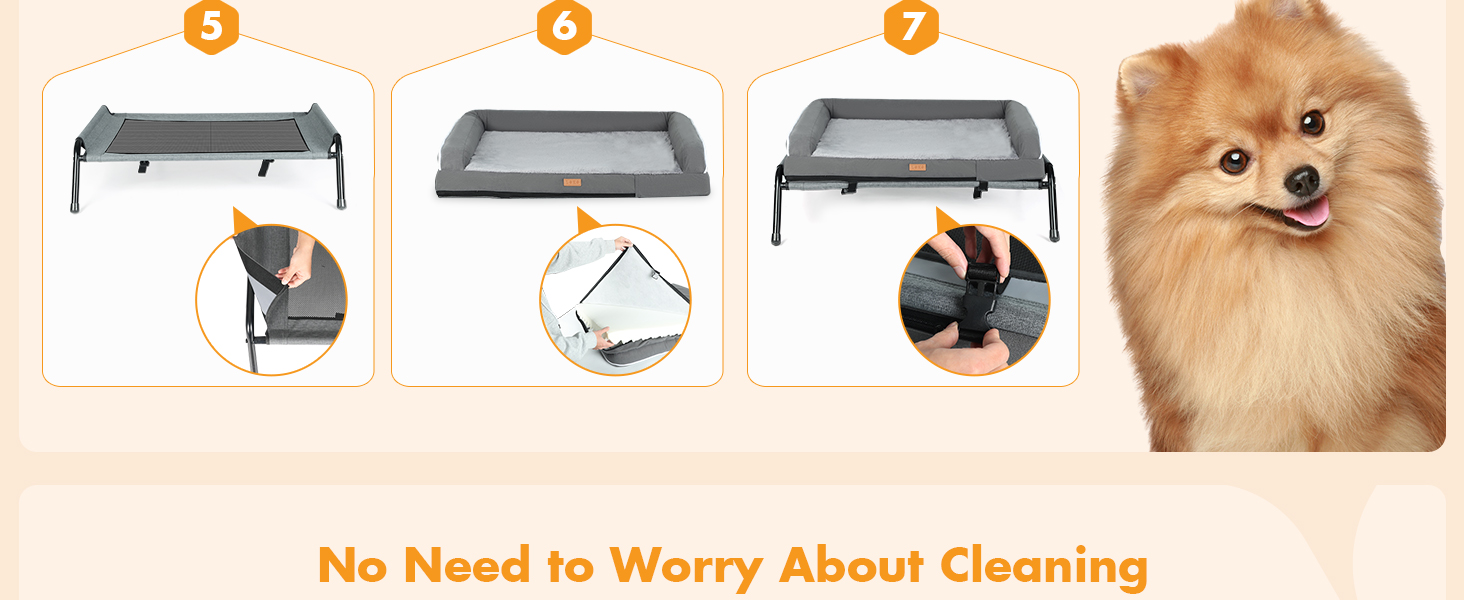 5

6

7

No Need to Worry About Cleaning