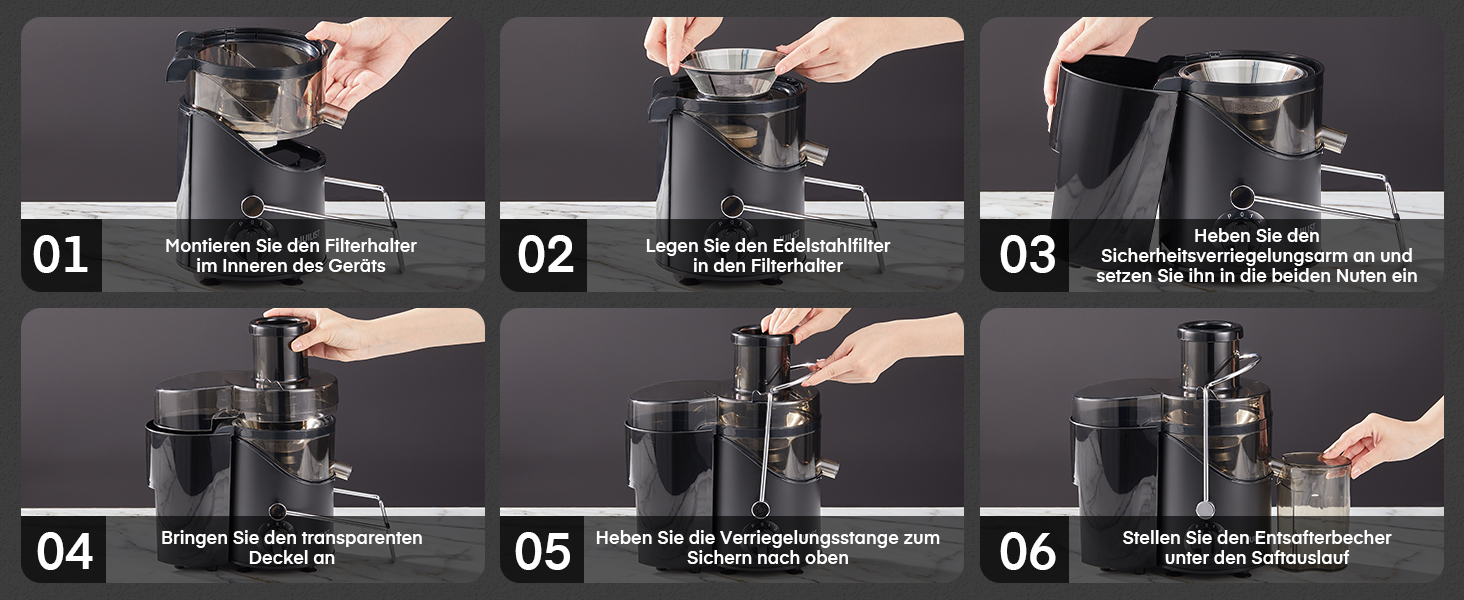 01
Montieren Sie den Filterhalter im Inneren des Geräts

02
Legen Sie den Edelstahlfilter in den Filterhalter

03
Heben Sie den Sicherheitsverriegelungsarm an und setzen Sie ihn in die beiden Nuten ein

04
Bringen Sie den transparenten Deckel an

05
Heben Sie die Verriegelungsstange zum Sichern nach oben

06
Stellen Sie den Entsafterbecher unter den Saftauslauf