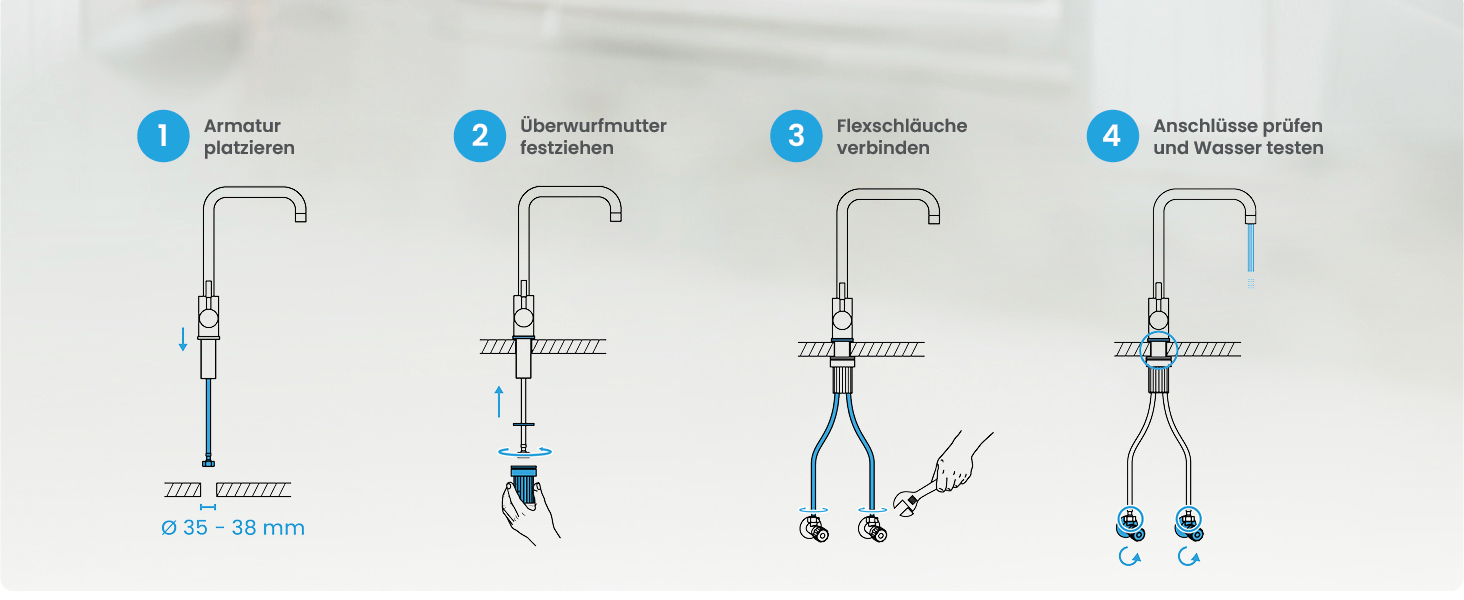 1 Armatur platzieren

Ø 35 - 38 mm

2 Überwurfmutter festziehen

3 Flexschläuche verbinden

4 Anschlüsse prüfen und Wasser testen