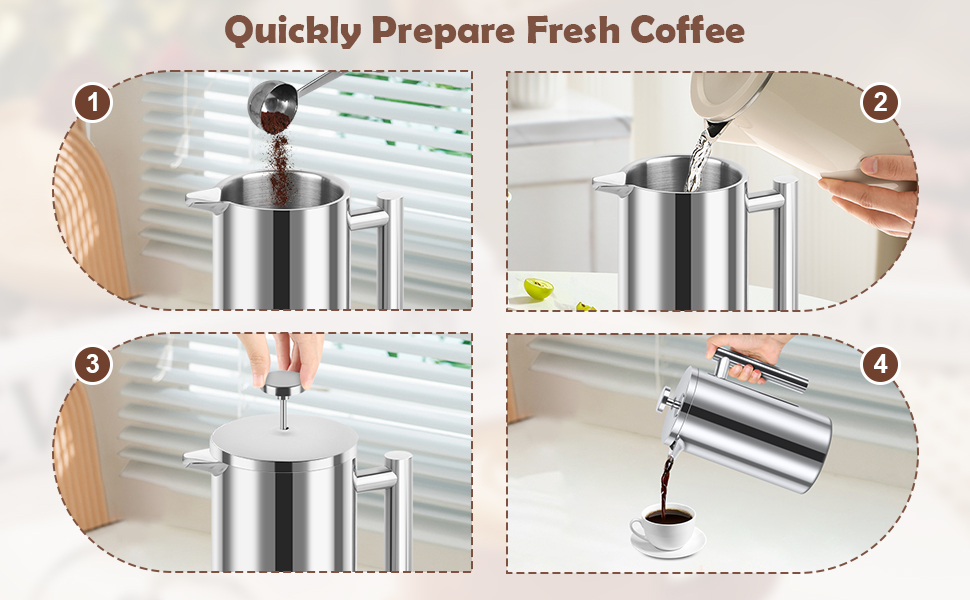 Quickly Prepare Fresh Coffee

1

2

3

4