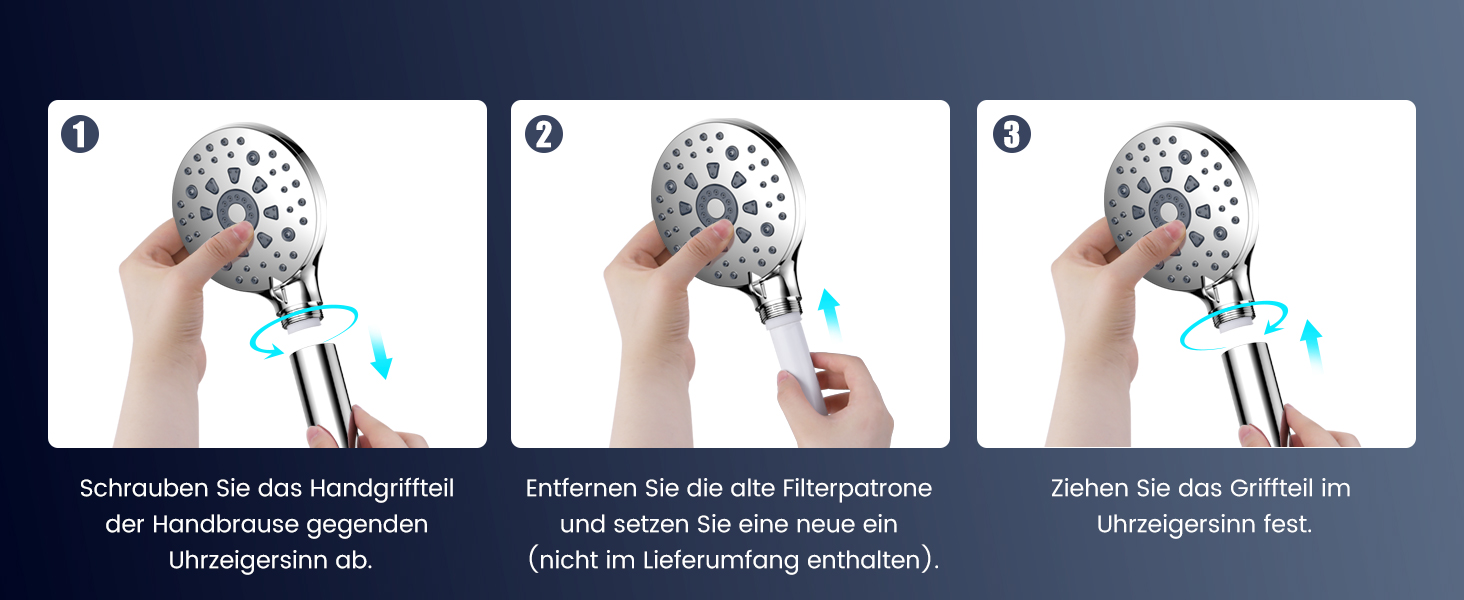 1

Schrauben Sie das Handgriffteil der Handbrause gegenden Uhrzeigersinn ab.

2

Entfernen Sie die alte Filterpatrone und setzen Sie eine neue ein (nicht im Lieferumfang enthalten).

3

Ziehen Sie das Griffteil im Uhrzeigersinn fest.