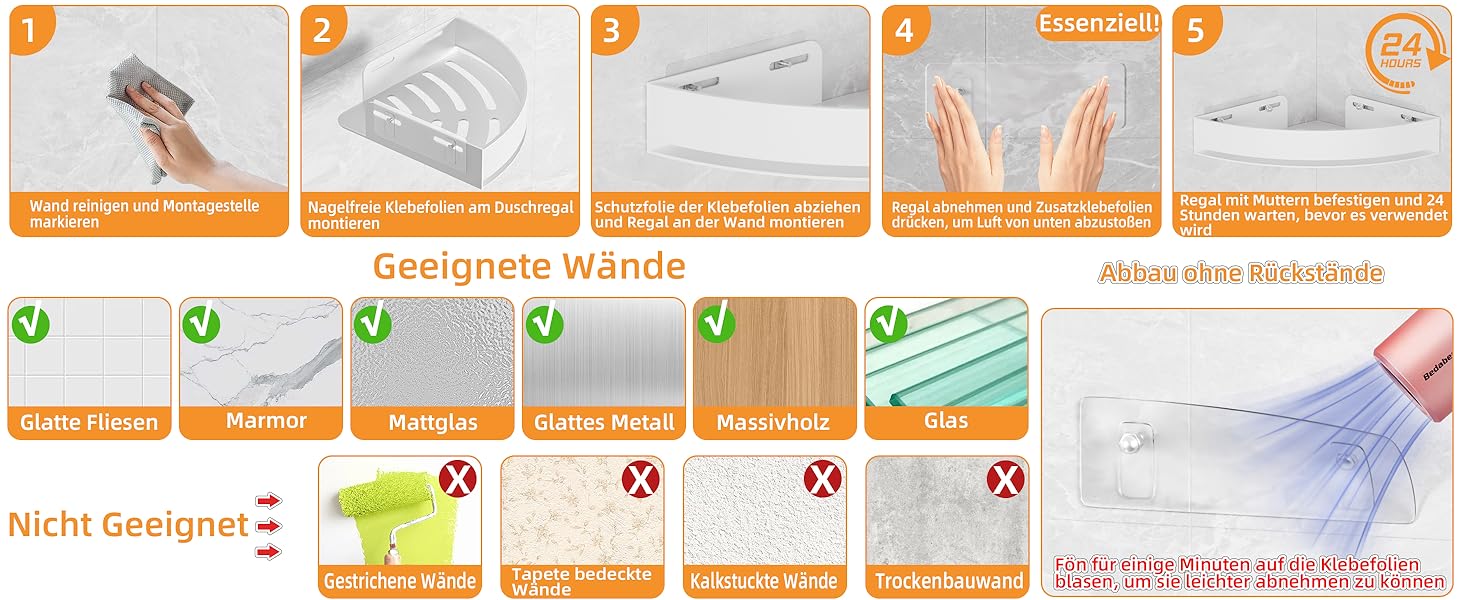 1
Wand reinigen und Montagestelle markieren

2
Nagelfreie Klebefolien am Duschregal montieren

3
Schutzfolie der Klebefolien abziehen und Regal an der Wand montieren

4
Essenziell!
Regal abnehmen und Zusatzklebefolien drücken, um Luft von unten abzustoßen

5
24 HOURS
Regal mit Muttern befestigen und 24 Stunden warten, bevor es verwendet wird

Geeignete Wände

Glatte Fliesen
Marmor
Mattglas
Glattes Metall
Massivholz
Glas

Nicht Geeignet

Gestrichene Wände
Tapete bedeckte Wände
Kalkstuckte Wände
Trockenbauwand

Abbau ohne Rückstände

Bedabe

Fön für einige Minuten auf die Klebefolien blasen, um sie leichter abnehmen zu können