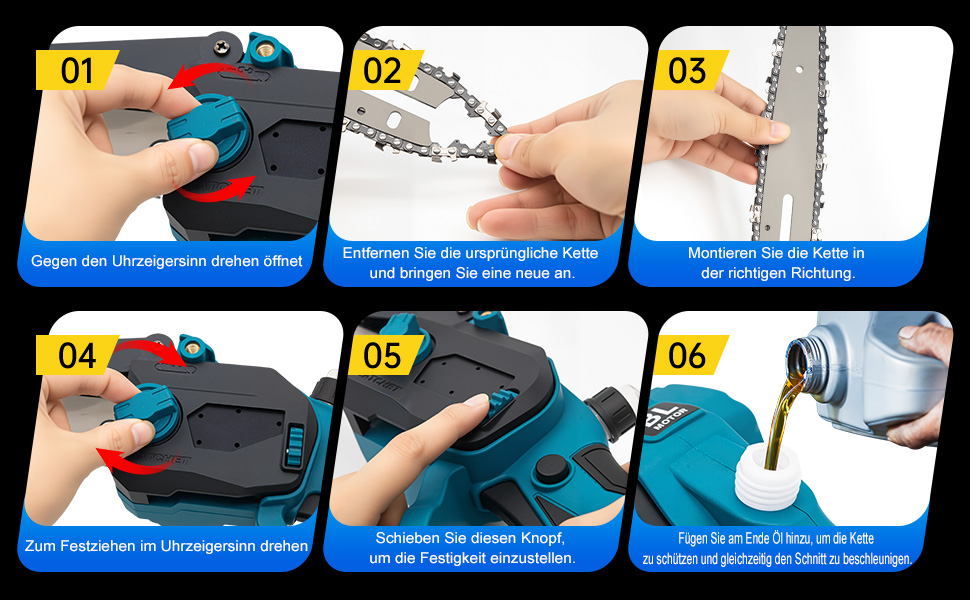 01

Gegen den Uhrzeigersinn drehen öffnet

02

Entfernen Sie die ursprüngliche Kette und bringen Sie eine neue an.

03

Montieren Sie die Kette in der richtigen Richtung.

04

Zum Festziehen im Uhrzeigersinn drehen

05

Schieben Sie diesen Knopf, um die Festigkeit einzustellen.

06

BL MOTOR

Fügen Sie am Ende Öl hinzu, um die Kette zu schützen und gleichzeitig den Schnitt zu beschleunigen.