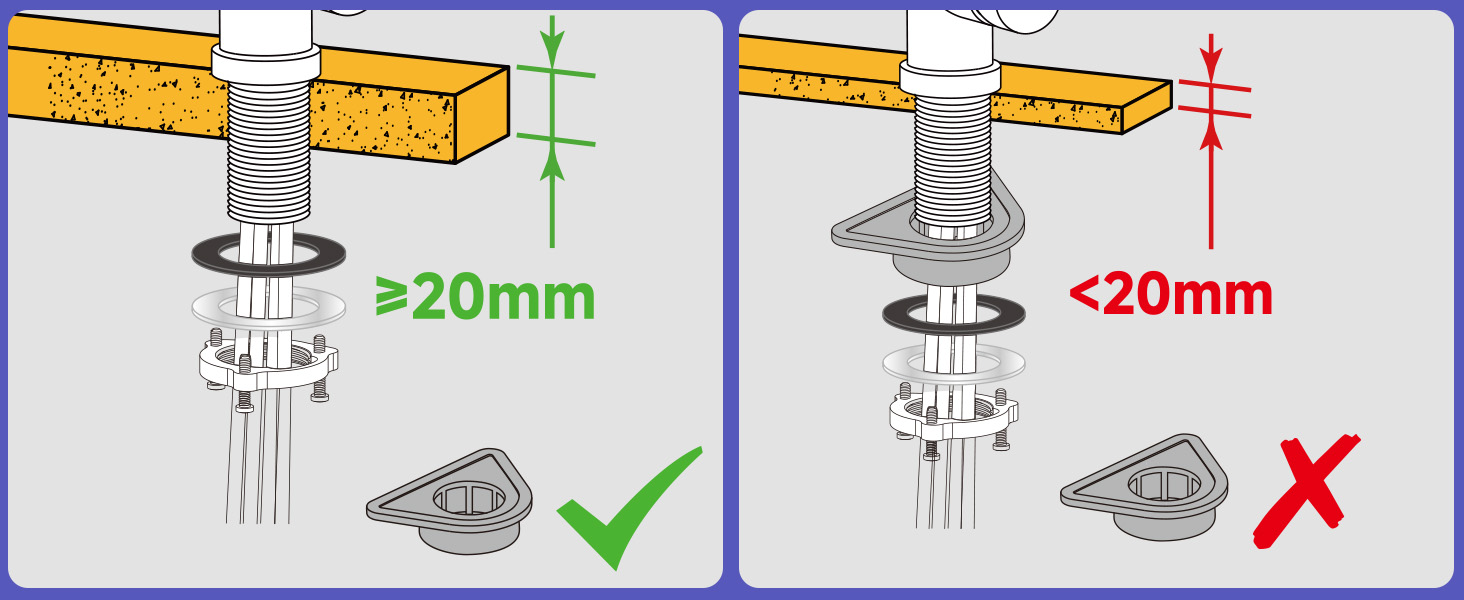 ≥20mm

<20mm