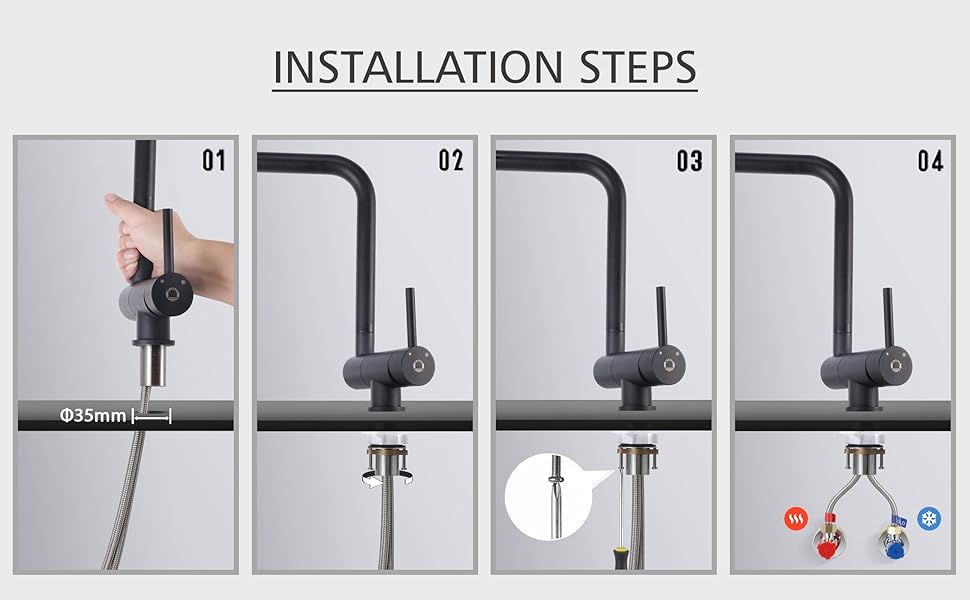 INSTALLATION STEPS

01

Φ35mm

02

03

04