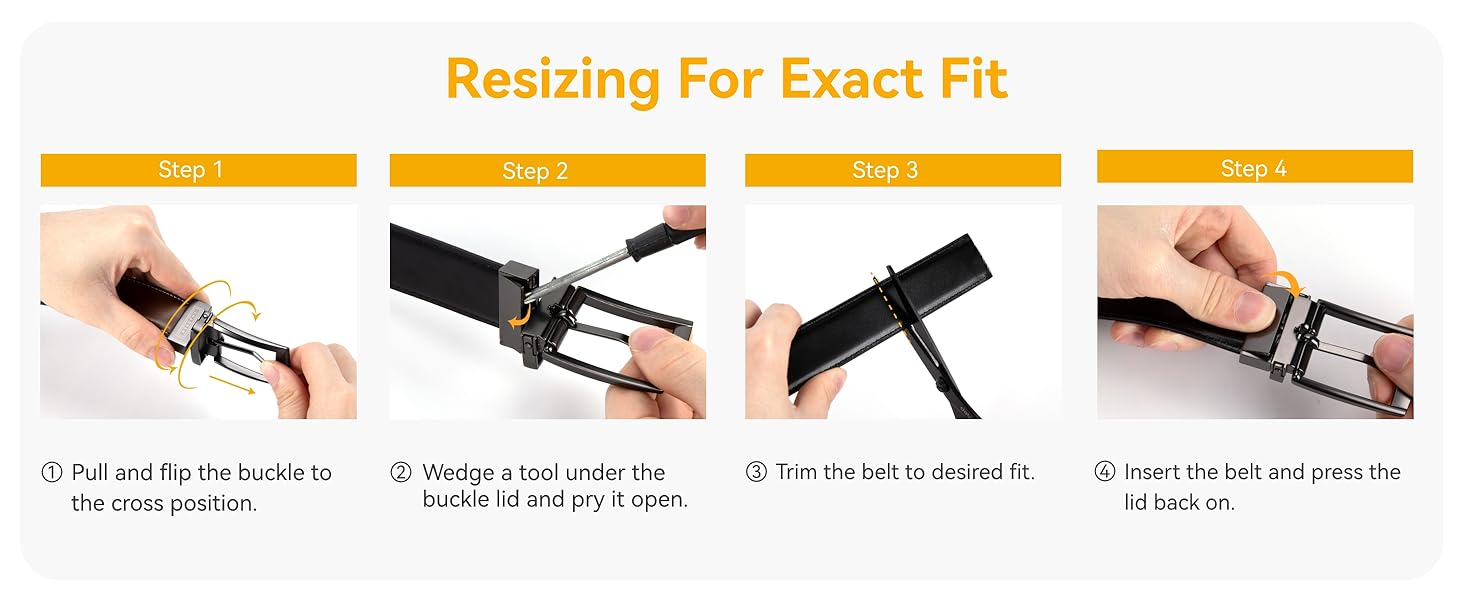 Resizing For Exact Fit

Step 1

① Pull and flip the buckle to the cross position.

Step 2

② Wedge a tool under the buckle lid and pry it open.

Step 3

③ Trim the belt to desired fit.

Step 4

④ Insert the belt and press the lid back on.