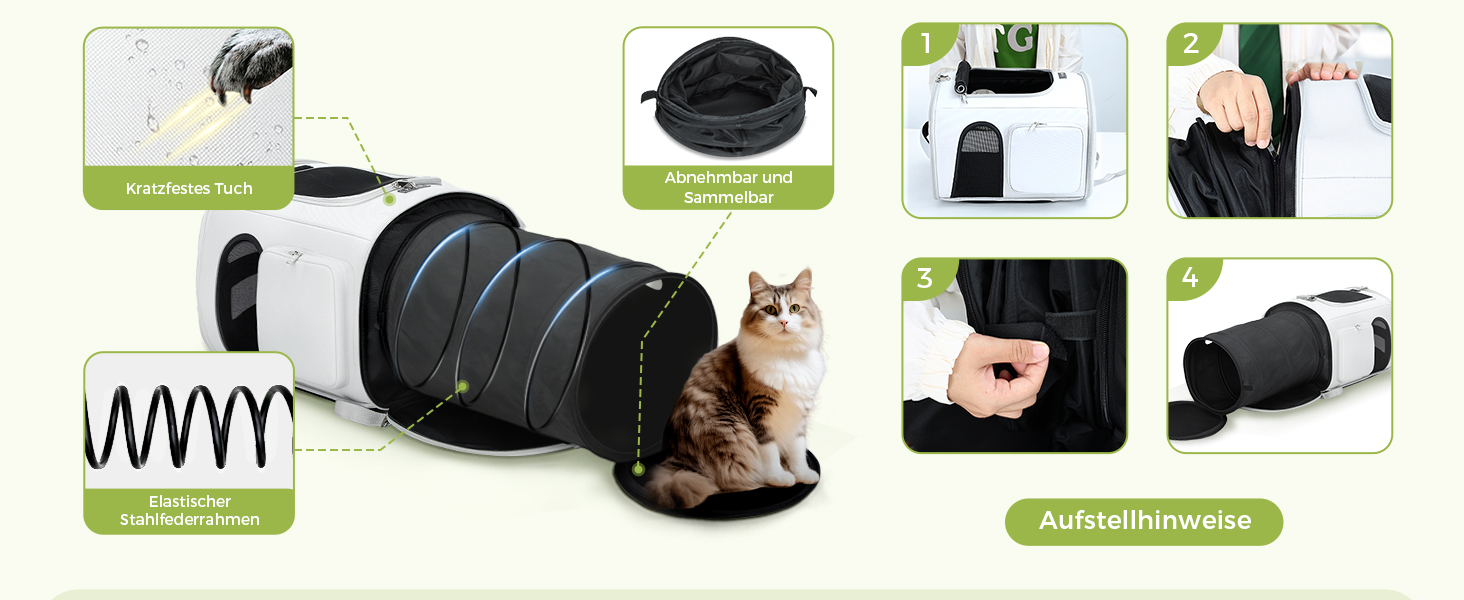 Kratzfestes Tuch

Abnehmbar und Sammelbar

Elastischer Stahlfederrahmen

1

2

3

4

Aufstellhinweise