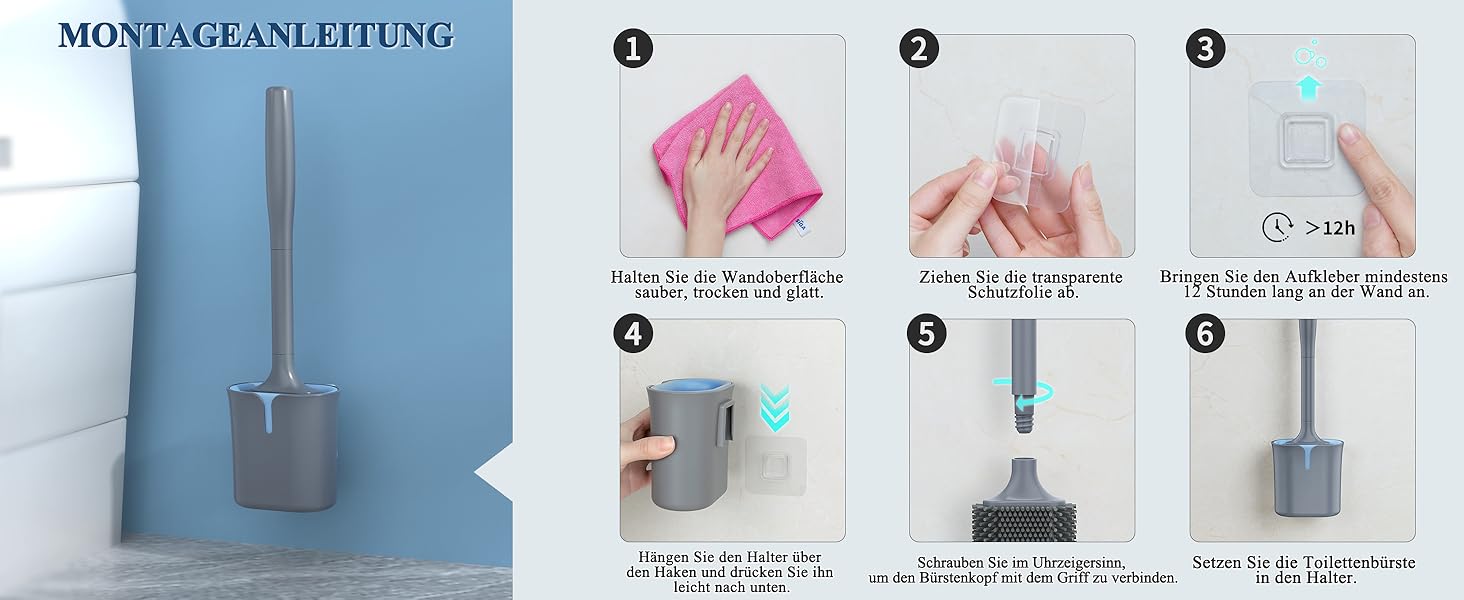 MONTAGEANLEITUNG

1
Halten Sie die Wandoberfläche sauber, trocken und glatt.

2
Ziehen Sie die transparente Schutzfolie ab.

3
>12h
Bringen Sie den Aufkleber mindestens 12 Stunden lang an der Wand an.

4
Hängen Sie den Halter über den Haken und drücken Sie ihn leicht nach unten.

5
Schrauben Sie im Uhrzeigersinn, um den Bürstenkopf mit dem Griff zu verbinden.

6
Setzen Sie die Toilettenbürste in den Halter.