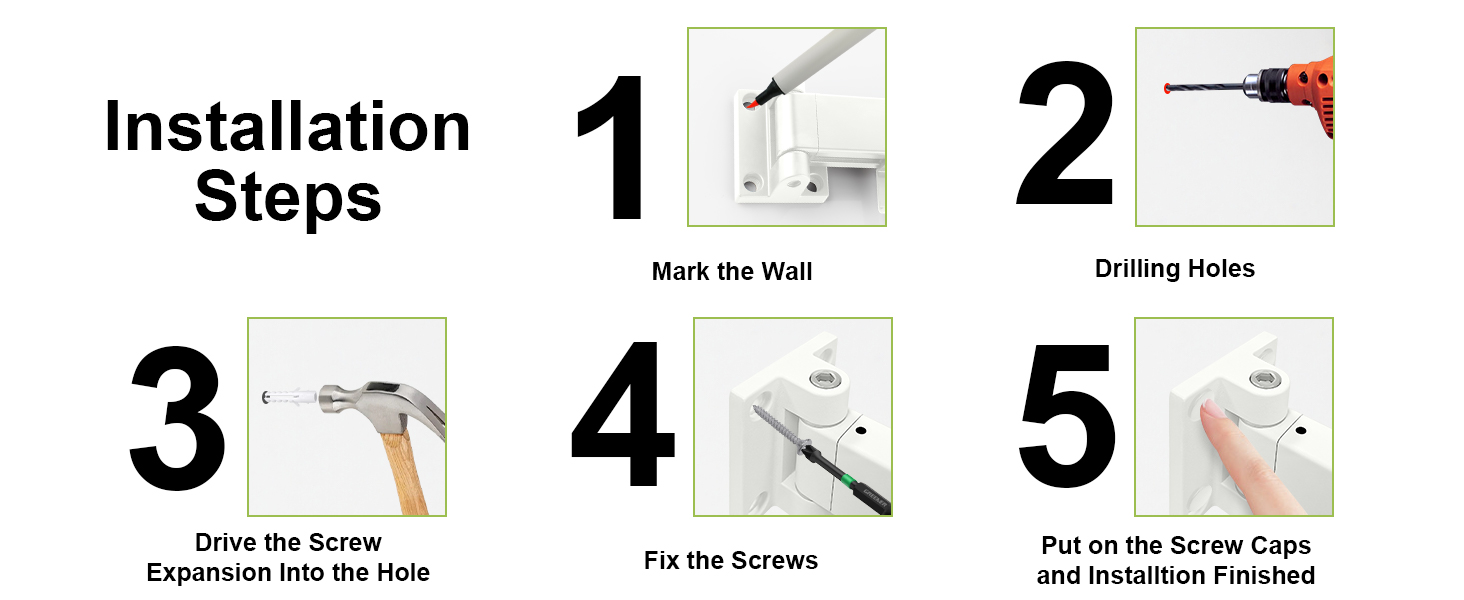 Installation Steps

1

Mark the Wall

2

Drilling Holes

3

Drive the Screw Expansion Into the Hole

4

Fix the Screws

5

Put on the Screw Caps and Installtion Finished