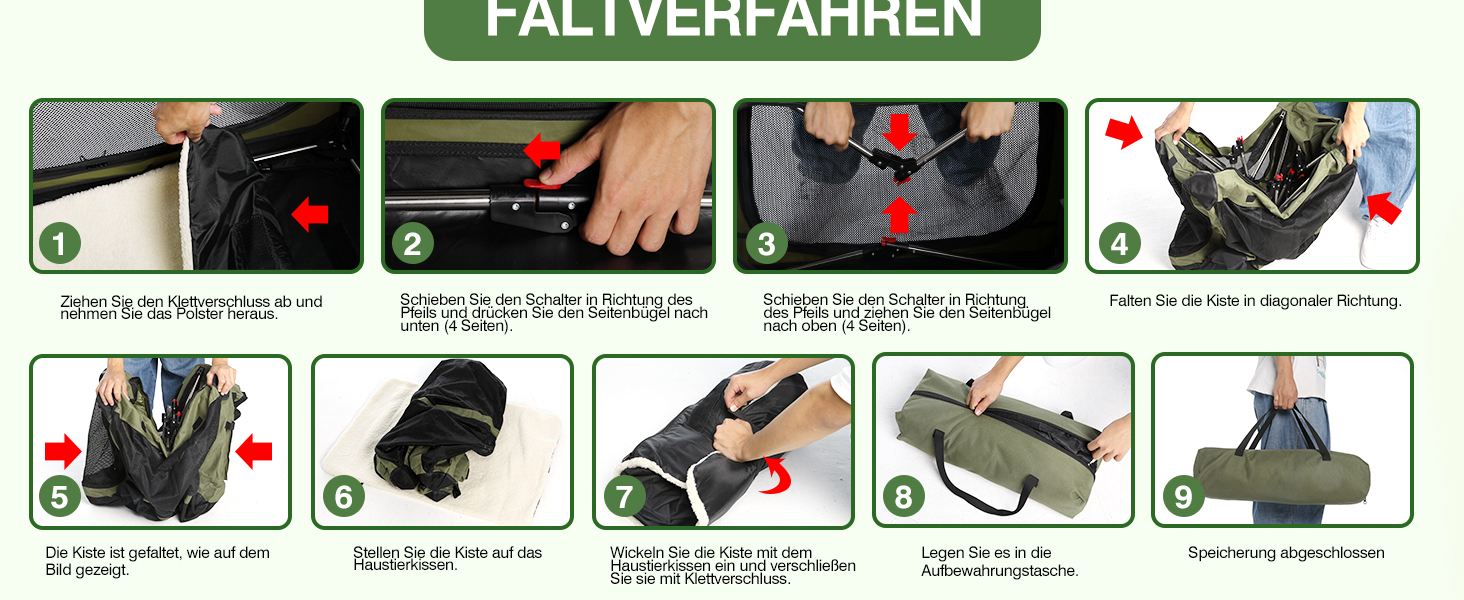 FALTVERFAHREN

1

Ziehen Sie den Klettverschluss ab und nehmen Sie das Polster heraus.

2

Schieben Sie den Schalter in Richtung des Pfeils und drücken Sie den Seitenbügel nach unten (4 Seiten).

3

Schieben Sie den Schalter in Richtung des Pfeils und ziehen Sie den Seitenbügel nach oben (4 Seiten).

4

Falten Sie die Kiste in diagonaler Richtung.

5

Die Kiste ist gefaltet, wie auf dem Bild gezeigt.

6

Stellen Sie die Kiste auf das Haustierkissen.

7

Wickeln Sie die Kiste mit dem Haustierkissen ein und verschließen Sie sie mit Klettverschluss.

8

Legen Sie es in die Aufbewahrungstasche.

9

Speicherung abgeschlossen