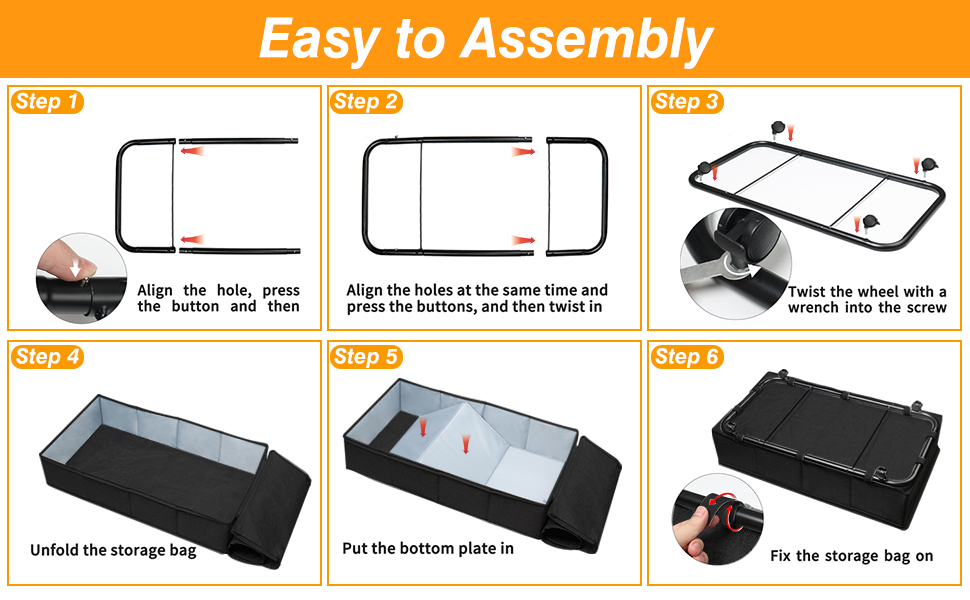 Easy to Assembly

Step 1

Align the hole, press the button and then

Step 2

Align the holes at the same time and press the buttons, and then twist in

Step 3

Twist the wheel with a wrench into the screw

Step 4

Unfold the storage bag

Step 5

Put the bottom plate in

Step 6

Fix the storage bag on