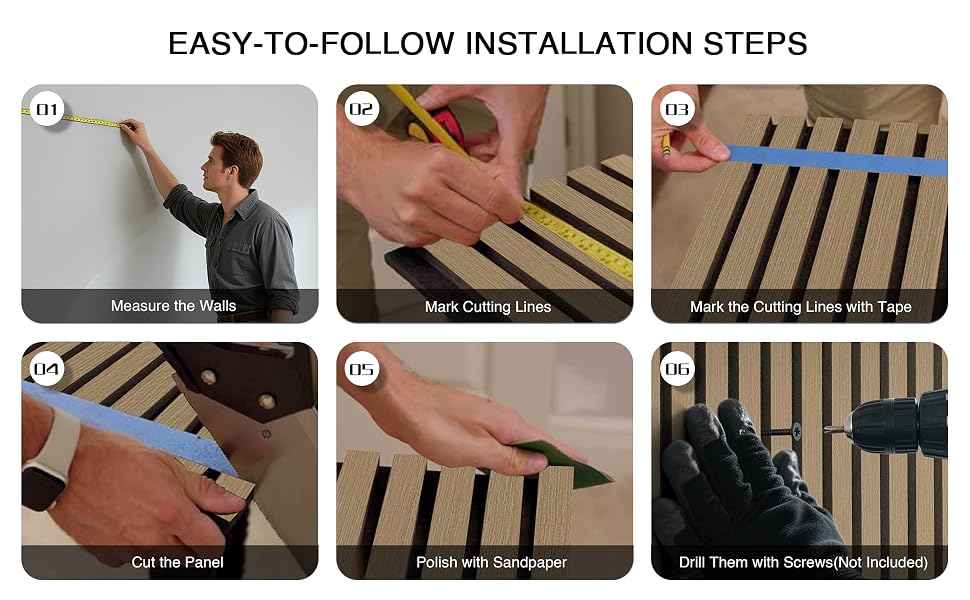 EASY-TO-FOLLOW INSTALLATION STEPS

01

Measure the Walls

02

Mark Cutting Lines

03

Mark the Cutting Lines with Tape

04

Cut the Panel

05

Polish with Sandpaper

06

Drill Them with Screws(Not Included)