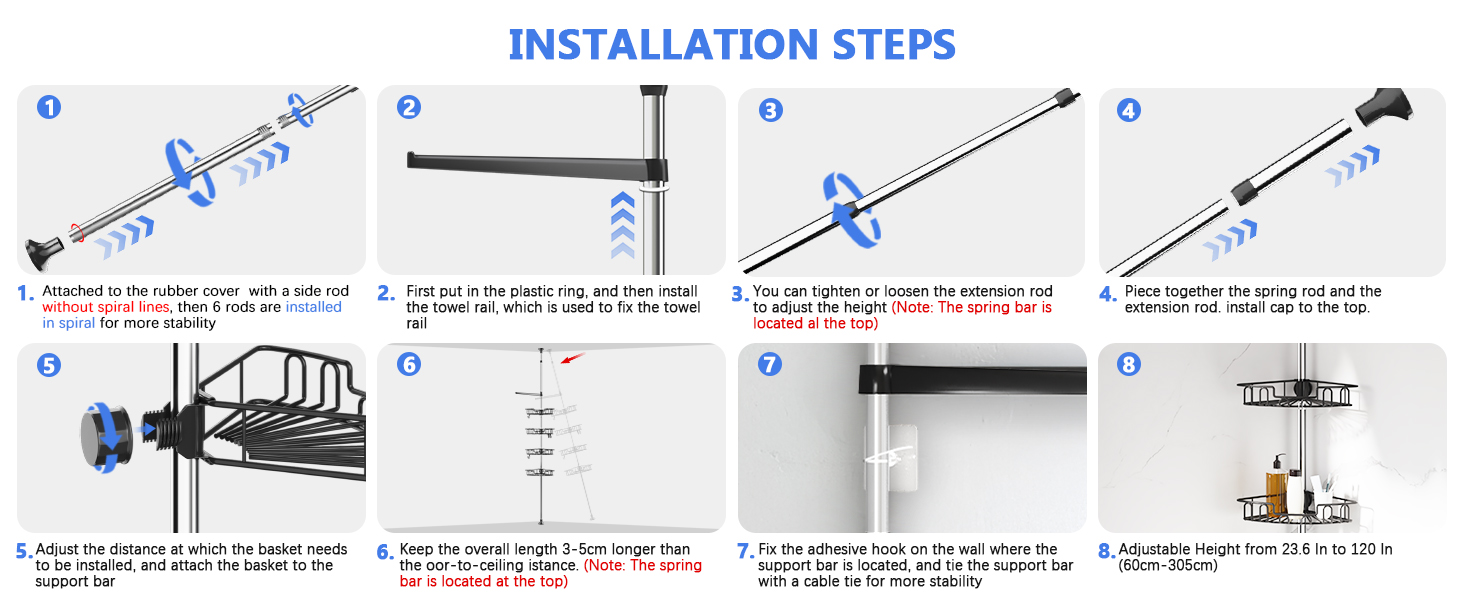 INSTALLATION STEPS

1

1. Attached to the rubber cover with a side rod without spiral lines, then 6 rods are installed in spiral for more stability

2

2. First put in the plastic ring, and then install the towel rail, which is used to fix the towel rail

3

3. You can tighten or loosen the extension rod to adjust the height (Note: The spring bar is located al the top)

4

4. Piece together the spring rod and the extension rod. install cap to the top.

5

5. Adjust the distance at which the basket needs to be installed, and attach the basket to the support bar

6

6. Keep the overall length 3-5cm longer than the oor-to-ceiling istance. (Note: The spring bar is located at the top)

7

7. Fix the adhesive hook on the wall where the support bar is located, and tie the support bar with a cable tie for more stability

8

8. Adjustable Height from 23.6 In to 120 In (60cm-305cm)