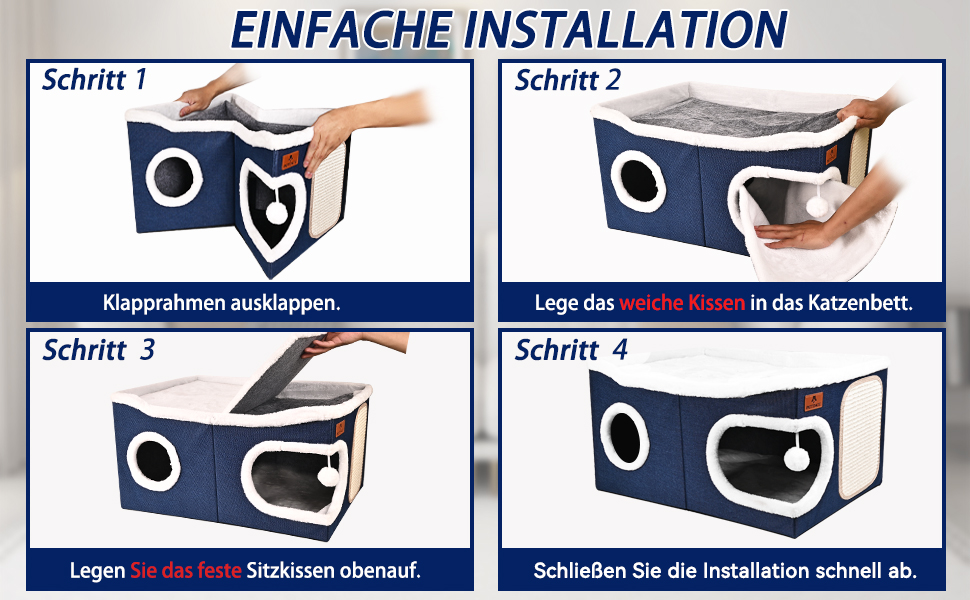 EINFACHE INSTALLATION

Schritt 1

Klapprahmen ausklappen.

Schritt 2

Lege das weiche Kissen in das Katzenbett.

Schritt 3

Legen Sie das feste Sitzkissen obenauf.

Schritt 4

Schließen Sie die Installation schnell ab.