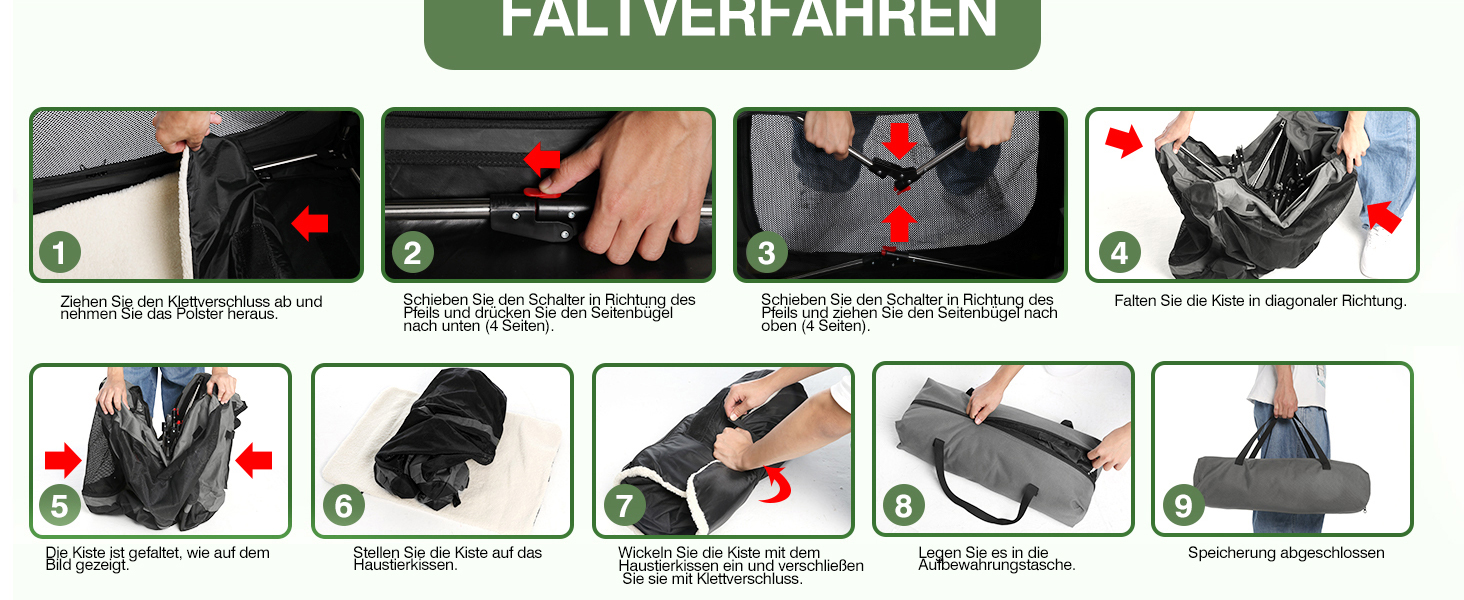 FALTVERFAHREN

1
Ziehen Sie den Klettverschluss ab und nehmen Sie das Polster heraus.

2
Schieben Sie den Schalter in Richtung des Pfeils und drücken Sie den Seitenbügel nach unten (4 Seiten).

3
Schieben Sie den Schalter in Richtung des Pfeils und ziehen Sie den Seitenbügel nach oben (4 Seiten).

4
Falten Sie die Kiste in diagonaler Richtung.

5
Die Kiste ist gefaltet, wie auf dem Bild gezeigt.

6
Stellen Sie die Kiste auf das Haustierkissen.

7
Wickeln Sie die Kiste mit dem Haustierkissen ein und verschließen Sie sie mit Klettverschluss.

8
Legen Sie es in die Aufbewahrungstasche.

9
Speicherung abgeschlossen