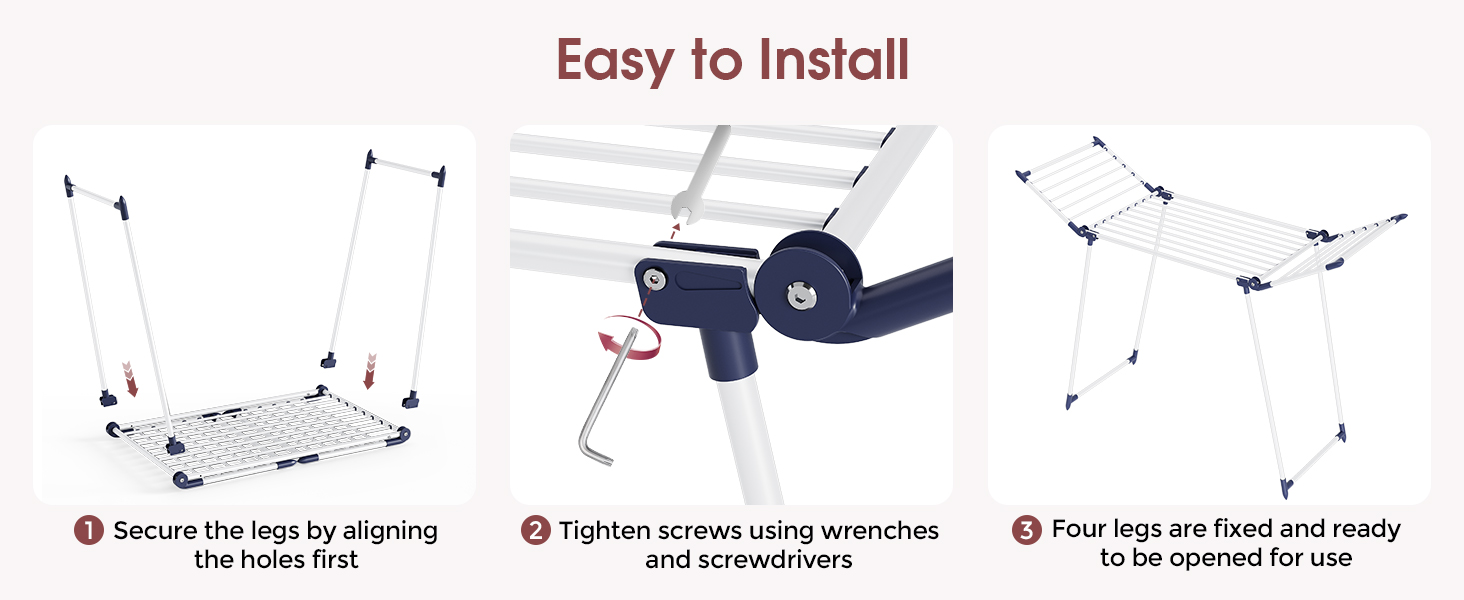 Easy to Install

1 Secure the legs by aligning the holes first

2 Tighten screws using wrenches and screwdrivers

3 Four legs are fixed and ready to be opened for use